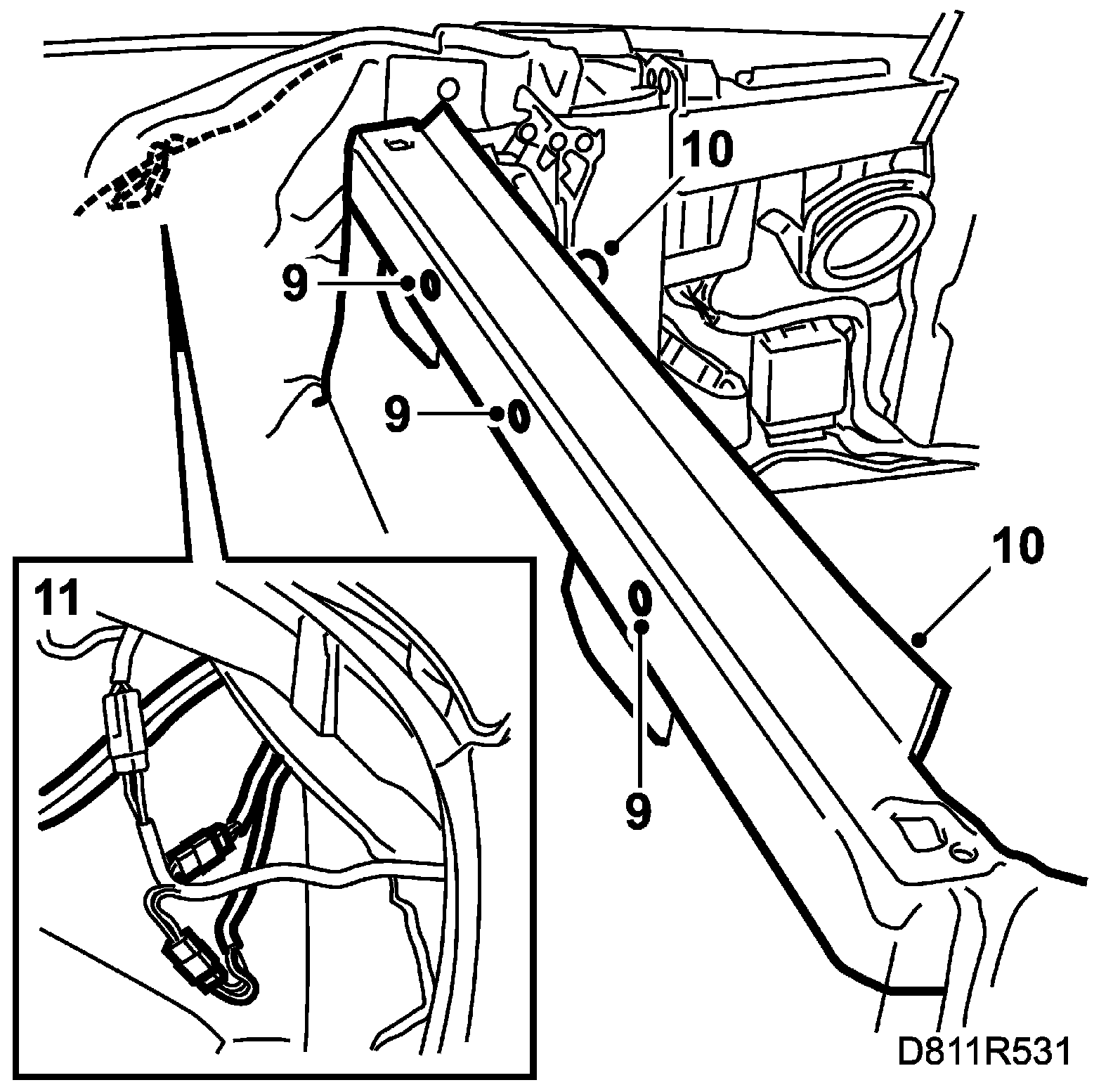 10
9
9
10
11
9
D811R531