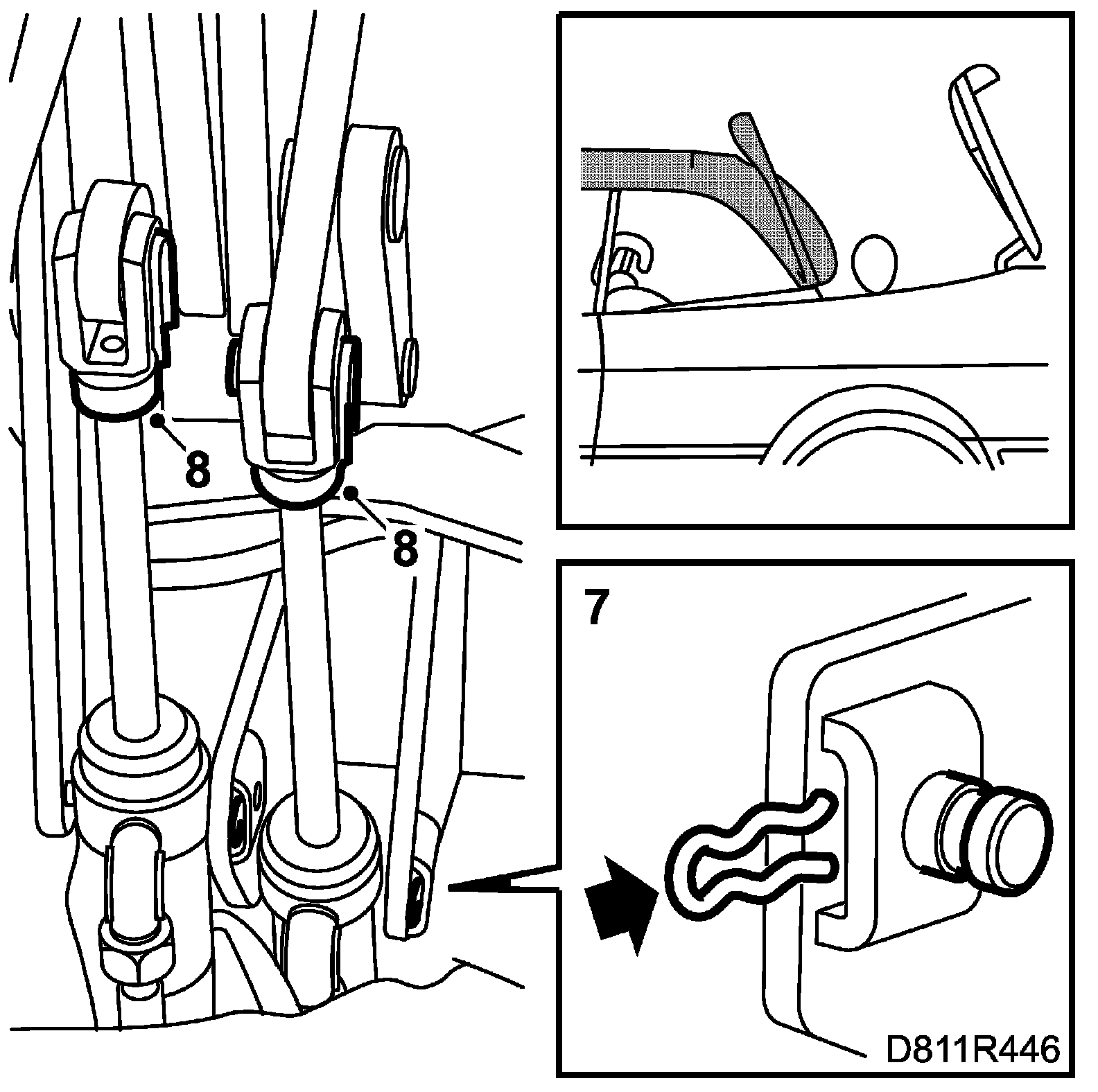 8
8
7
D811R446