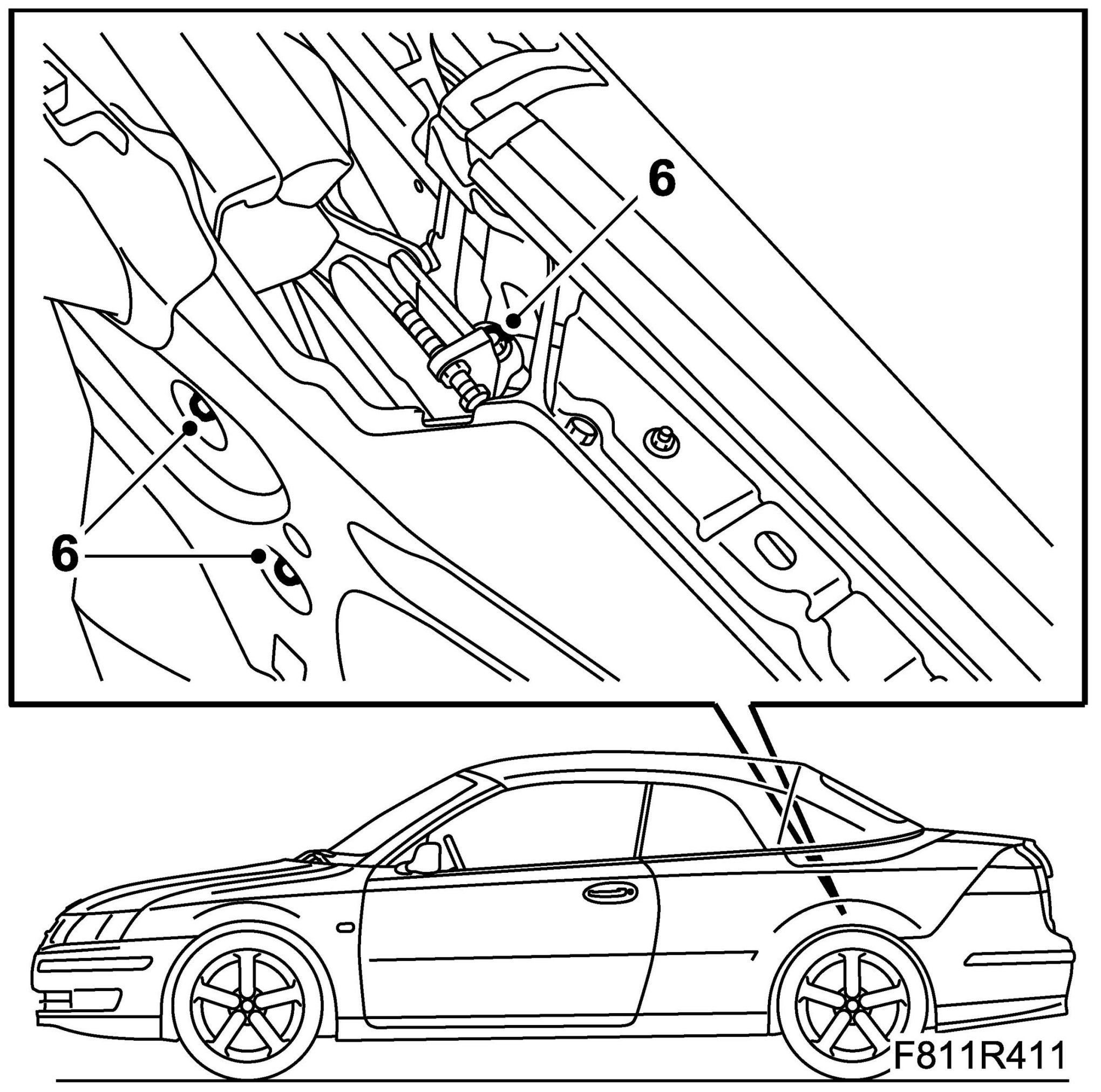 6

6

F811R411