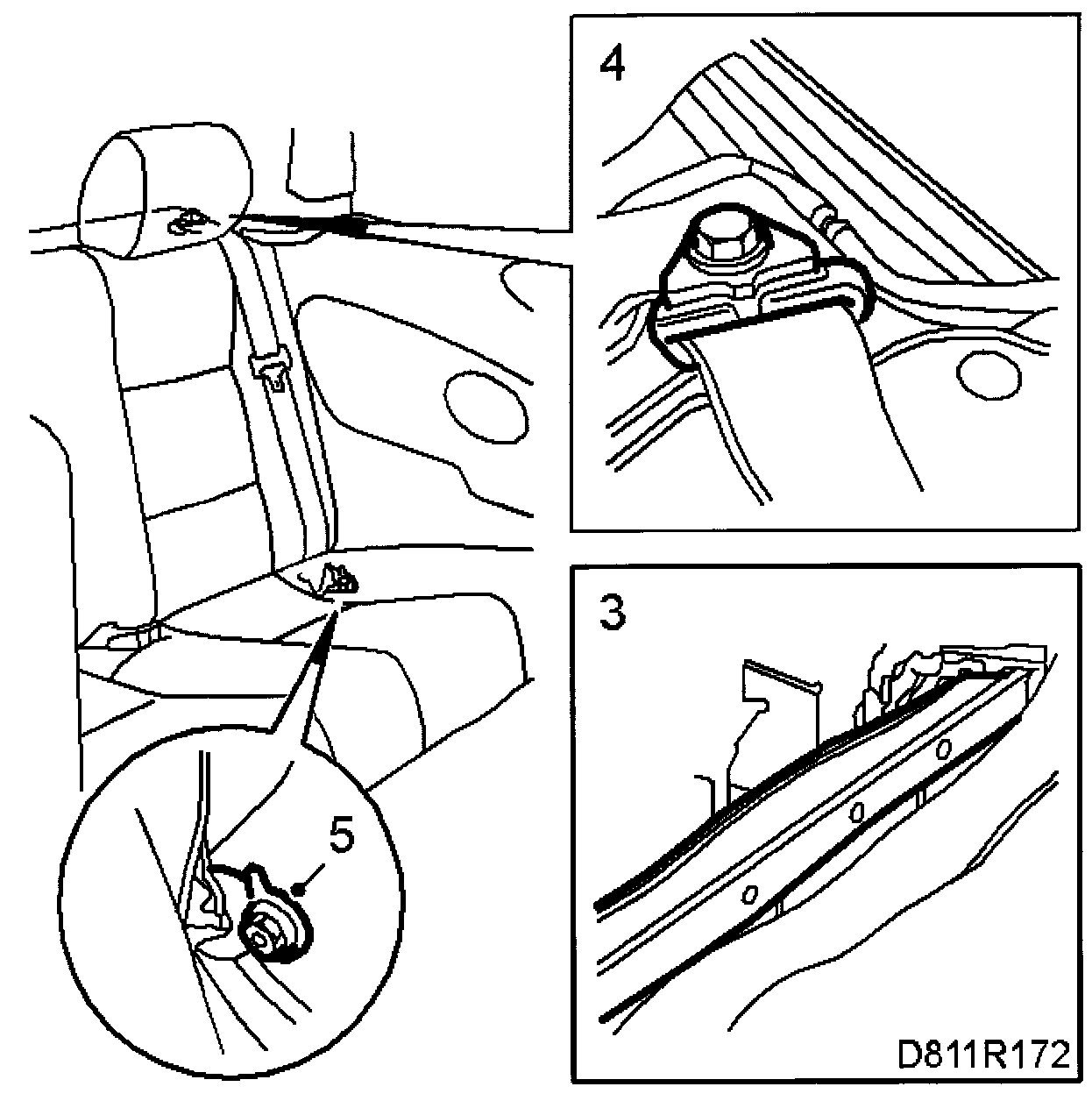 4

3

5

D811R172