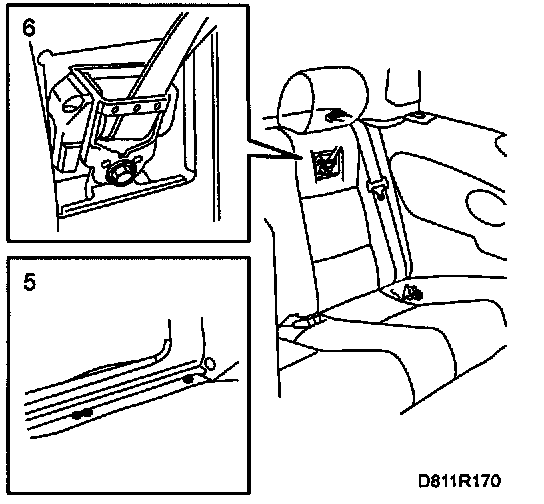 6

5

D811R170