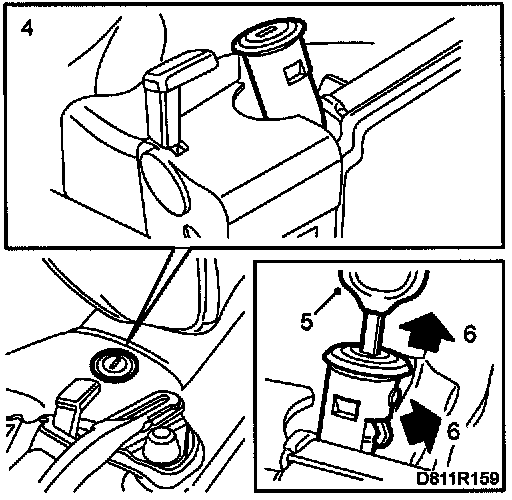 4

5

6

6

D811R159