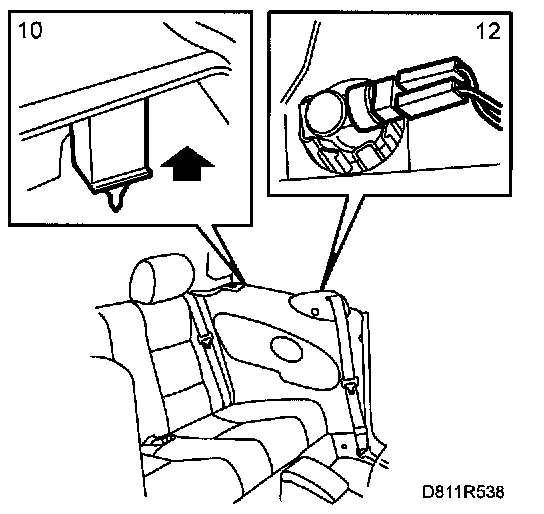 10

12

D811R538