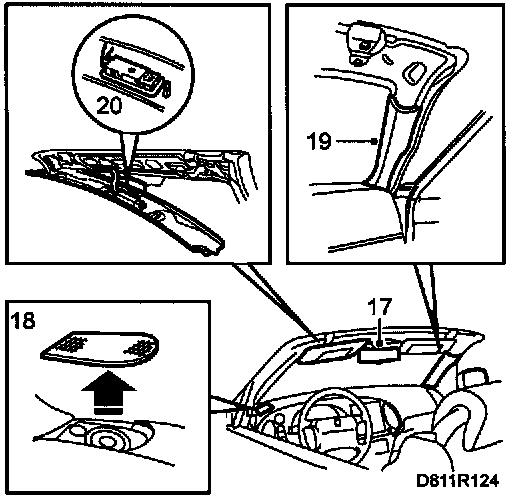 20

19

18

17

D811R124