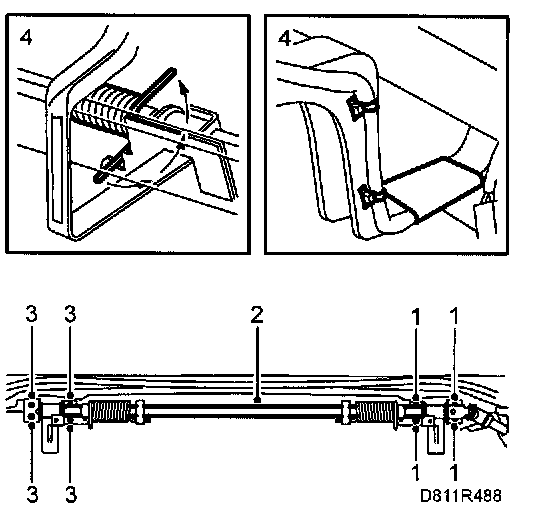 4

4

3 3 2 1 1

3 3 1 1

D811R488