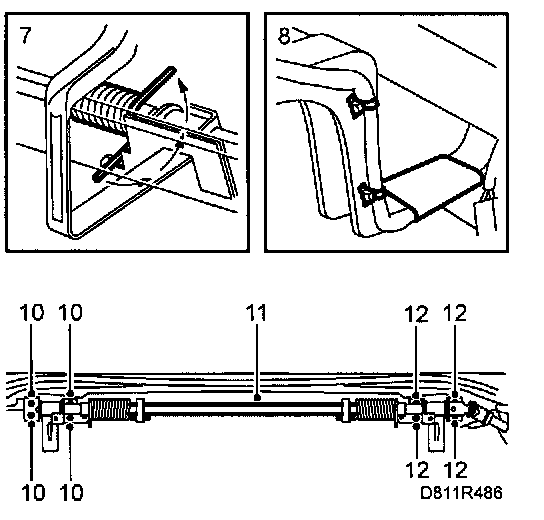 7

8

10 10 11 12 12

10 10 12 12

D811R486