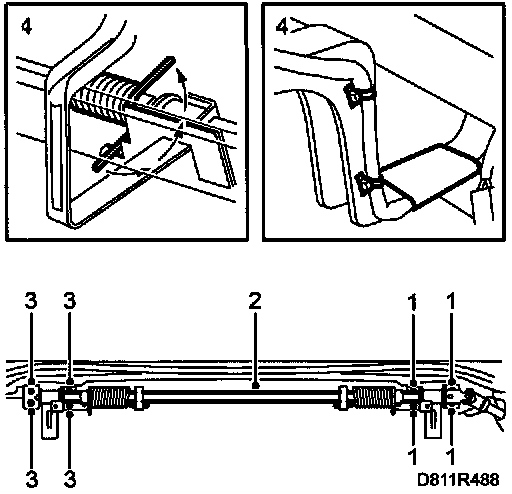 4

4

3 3 2 1 1

3 3 1 1

D811R488