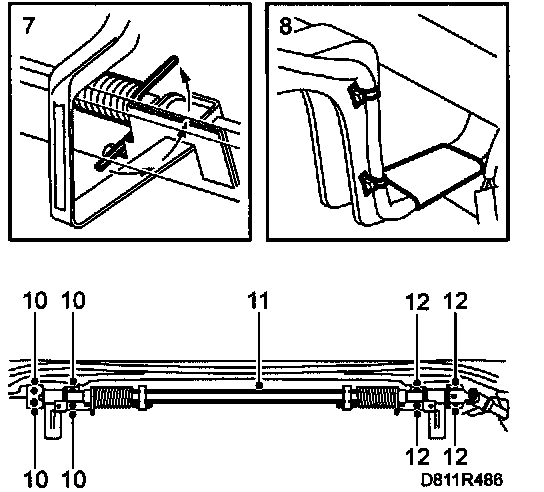 7

8

10 10 11 12 12

10 10 12 12

D811R486