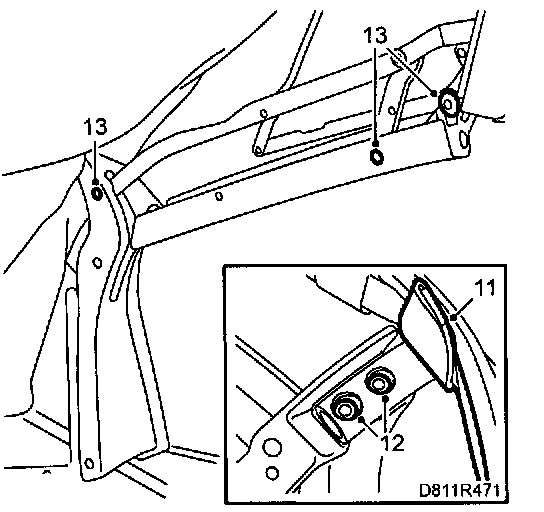 13
13
11
12
D811R471