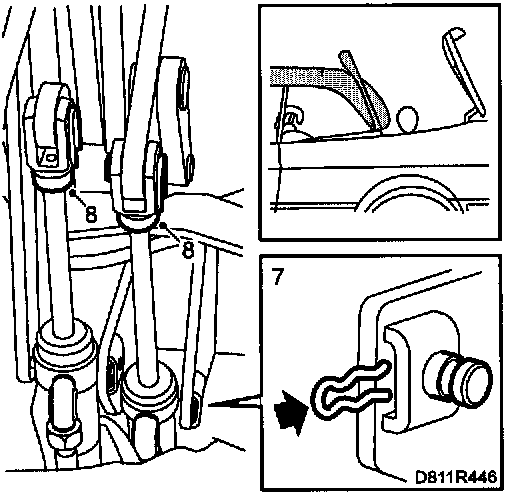 8
8
7
D811R446