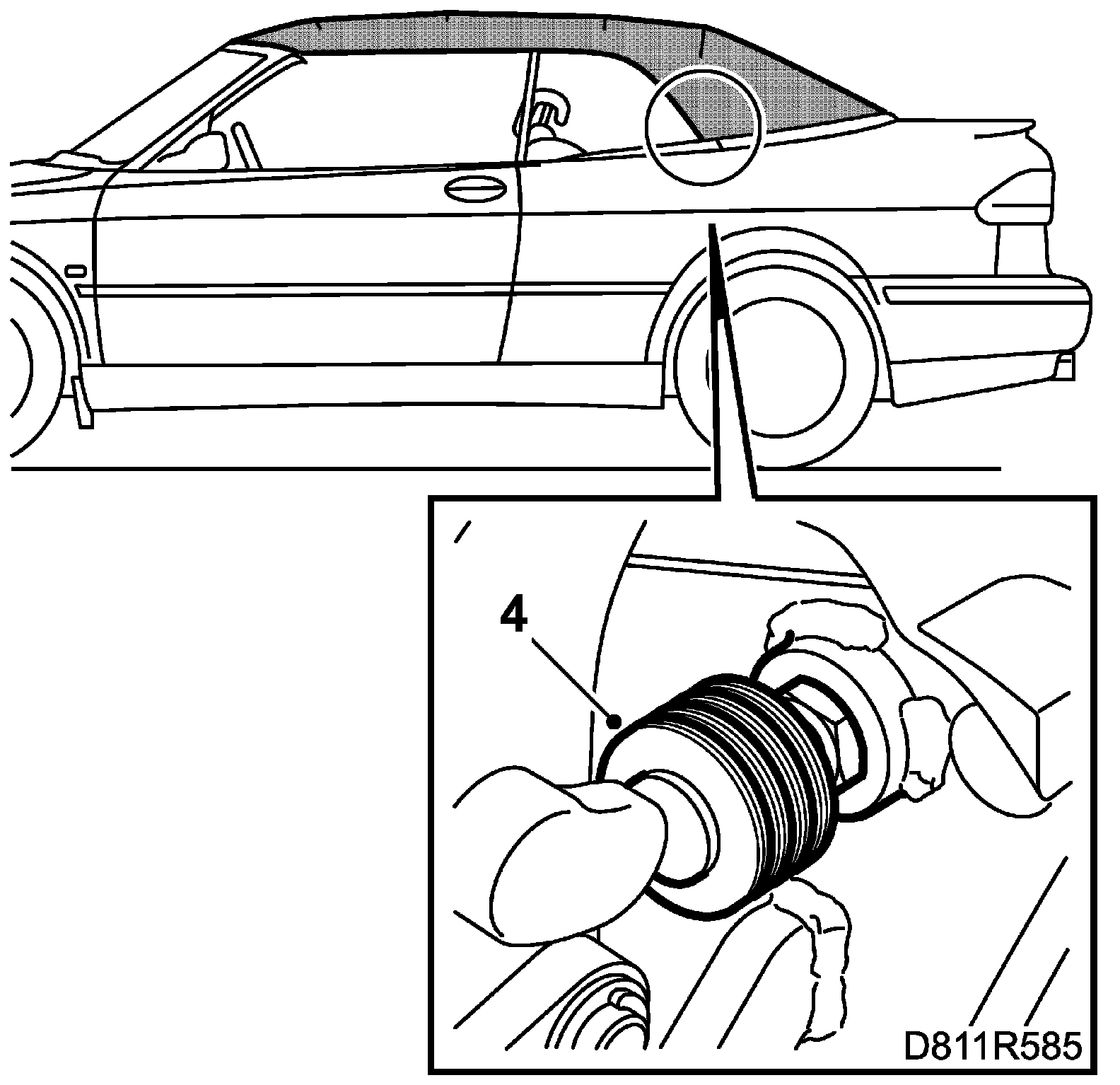 4

D811R585