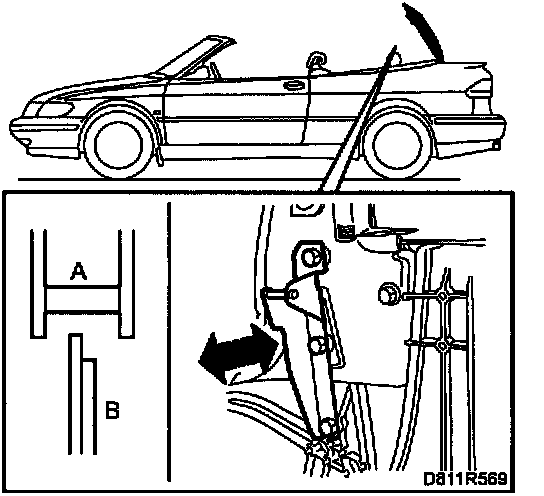 A

B

D811R569