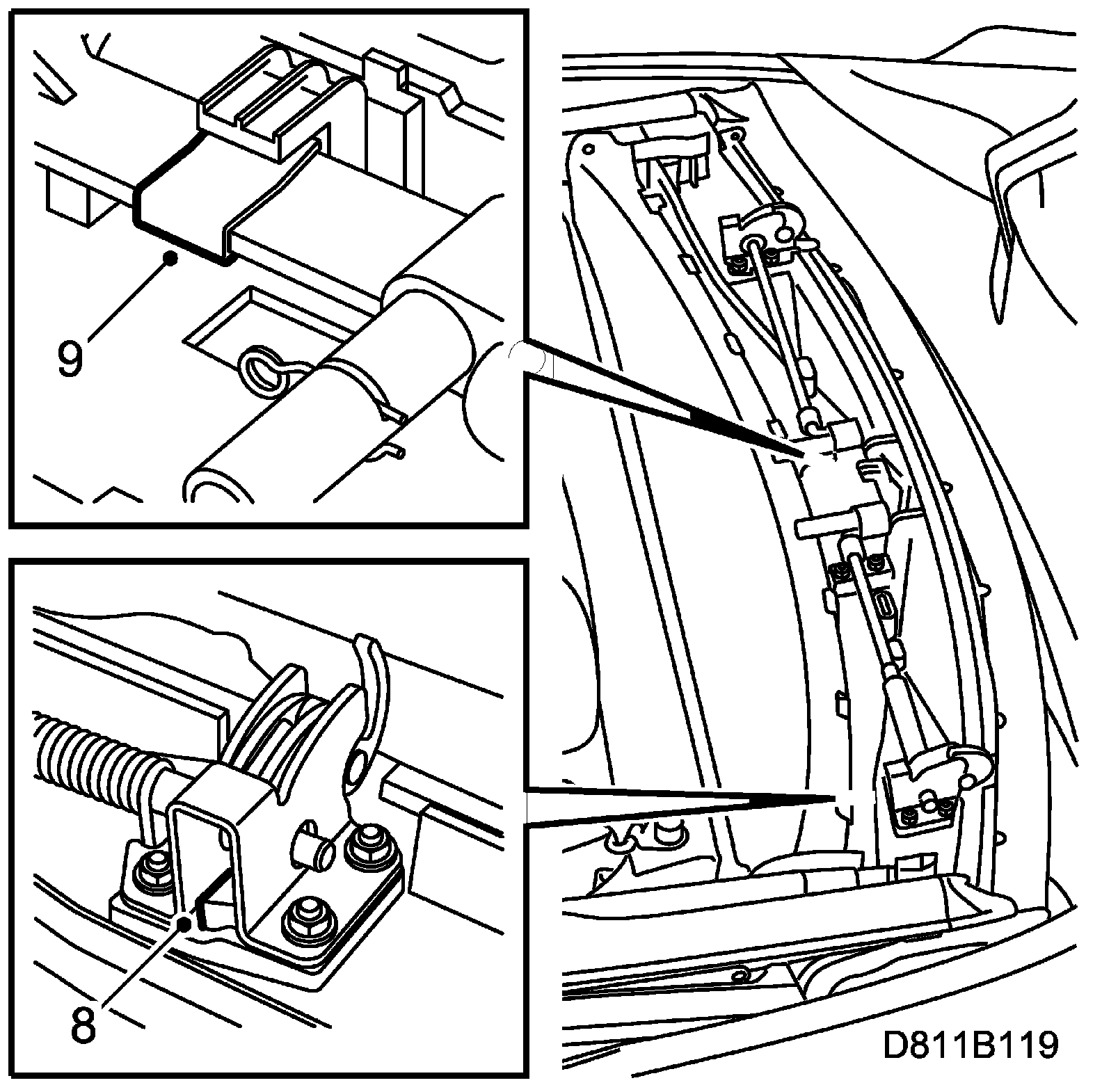 9

8

D811B119