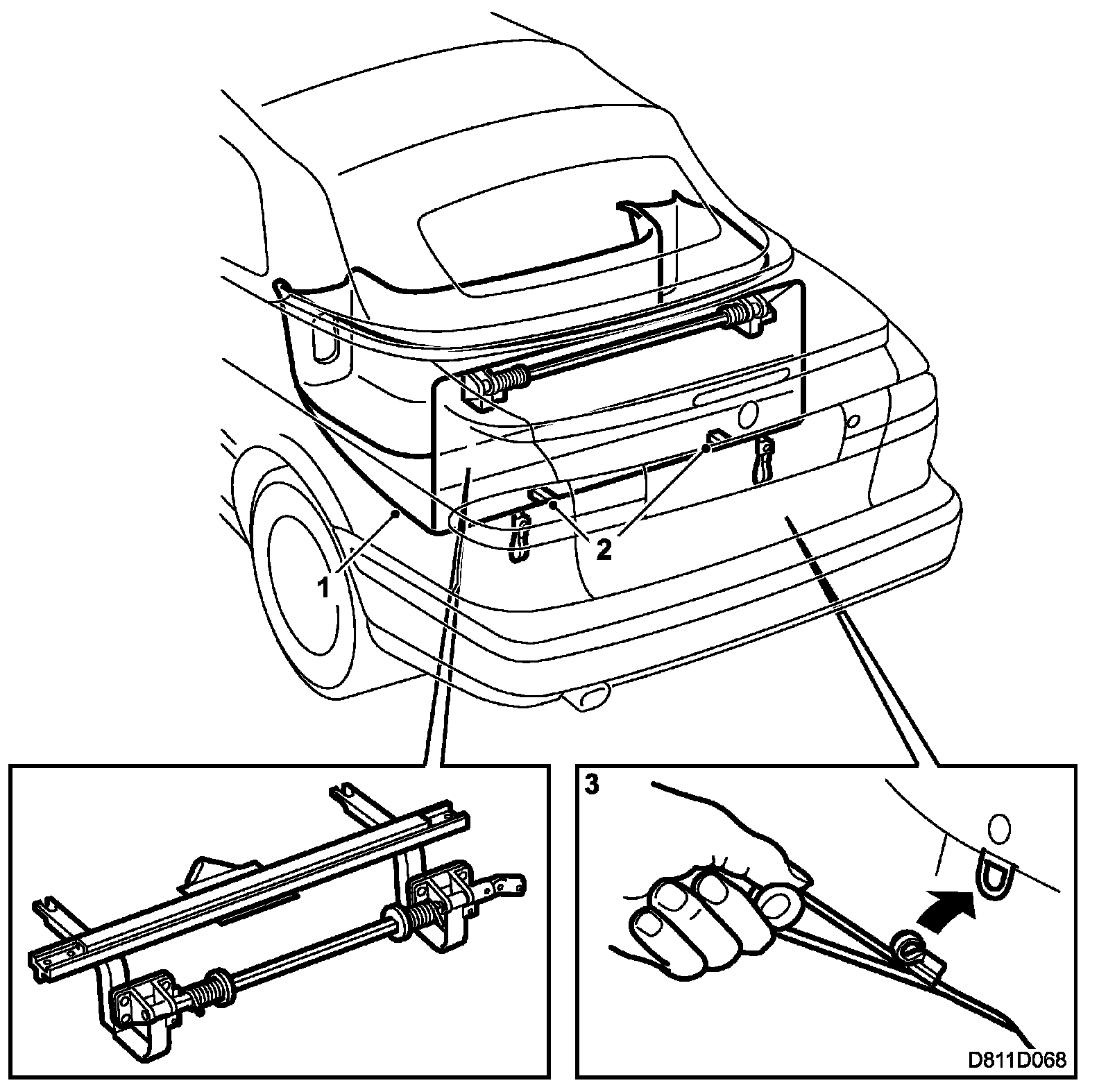 1
2
3
D811D068