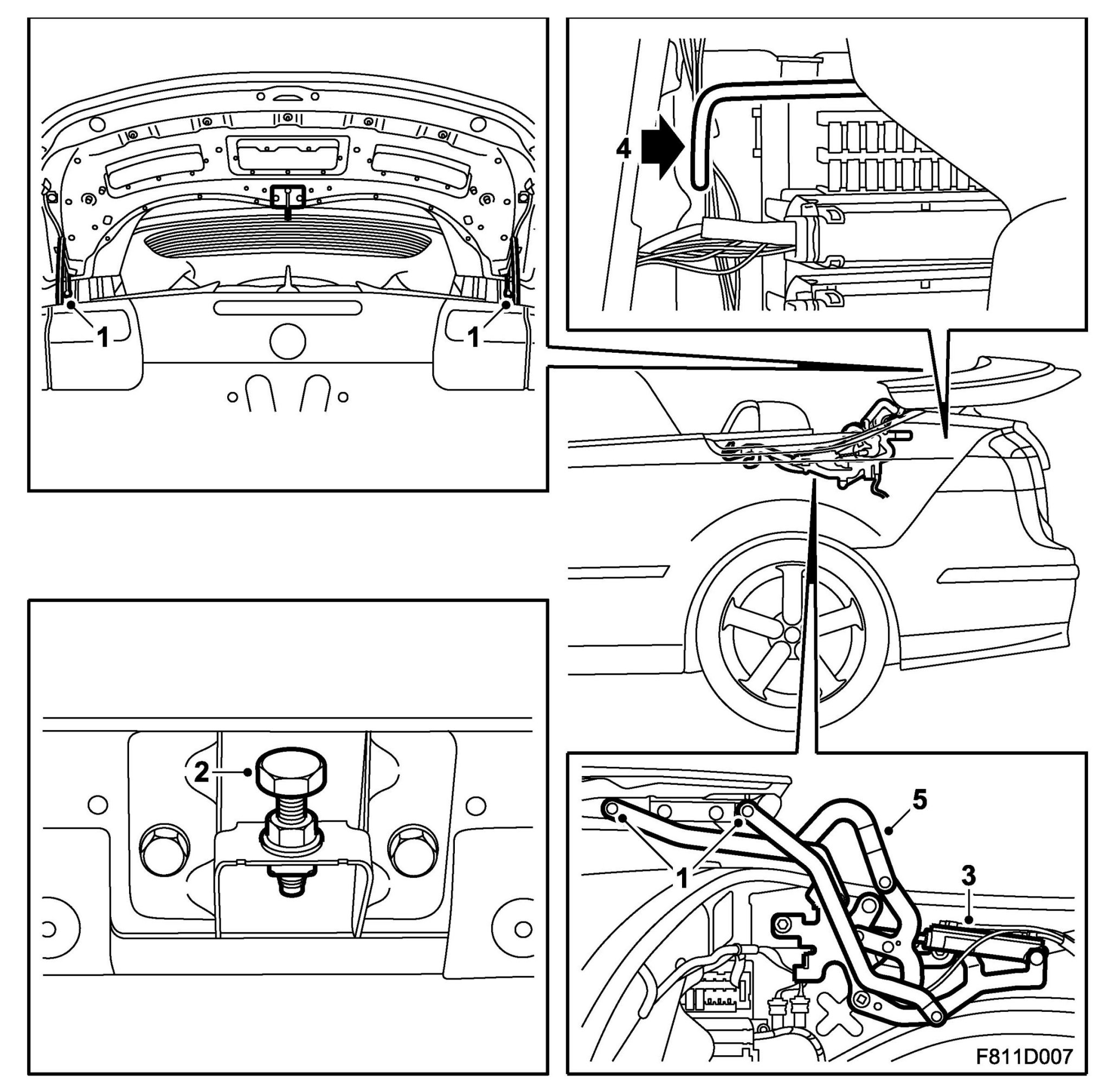 1
1
4
2
5
1
3
F811D007