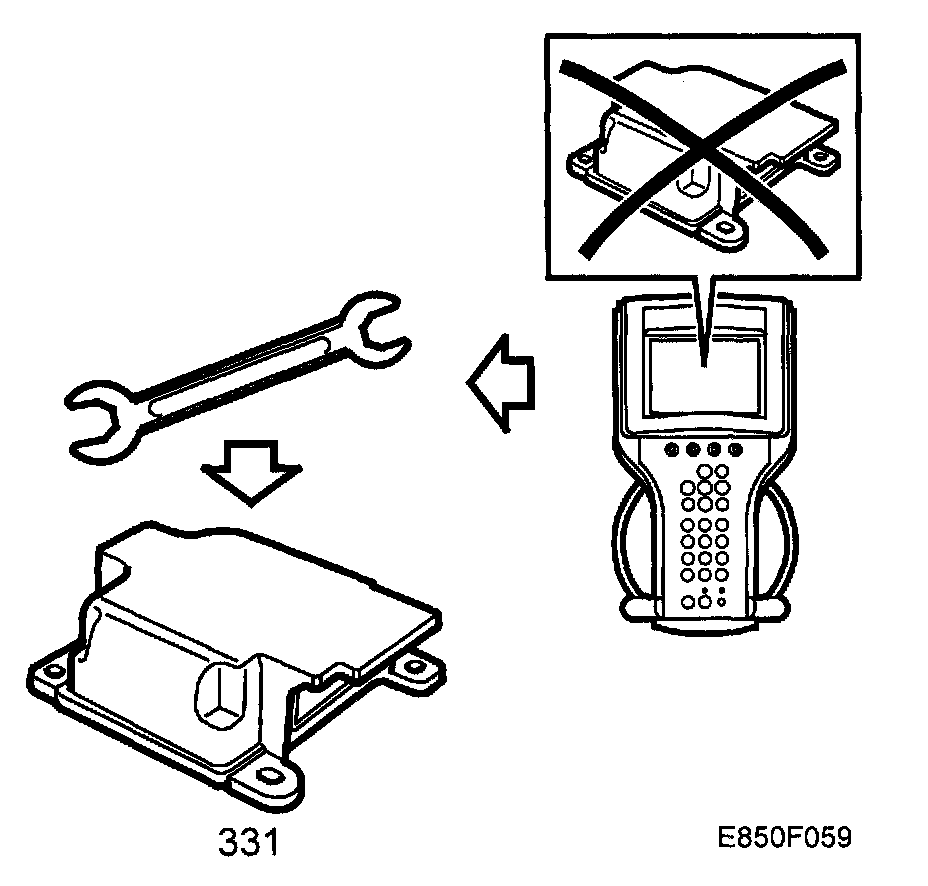 331

E850F059