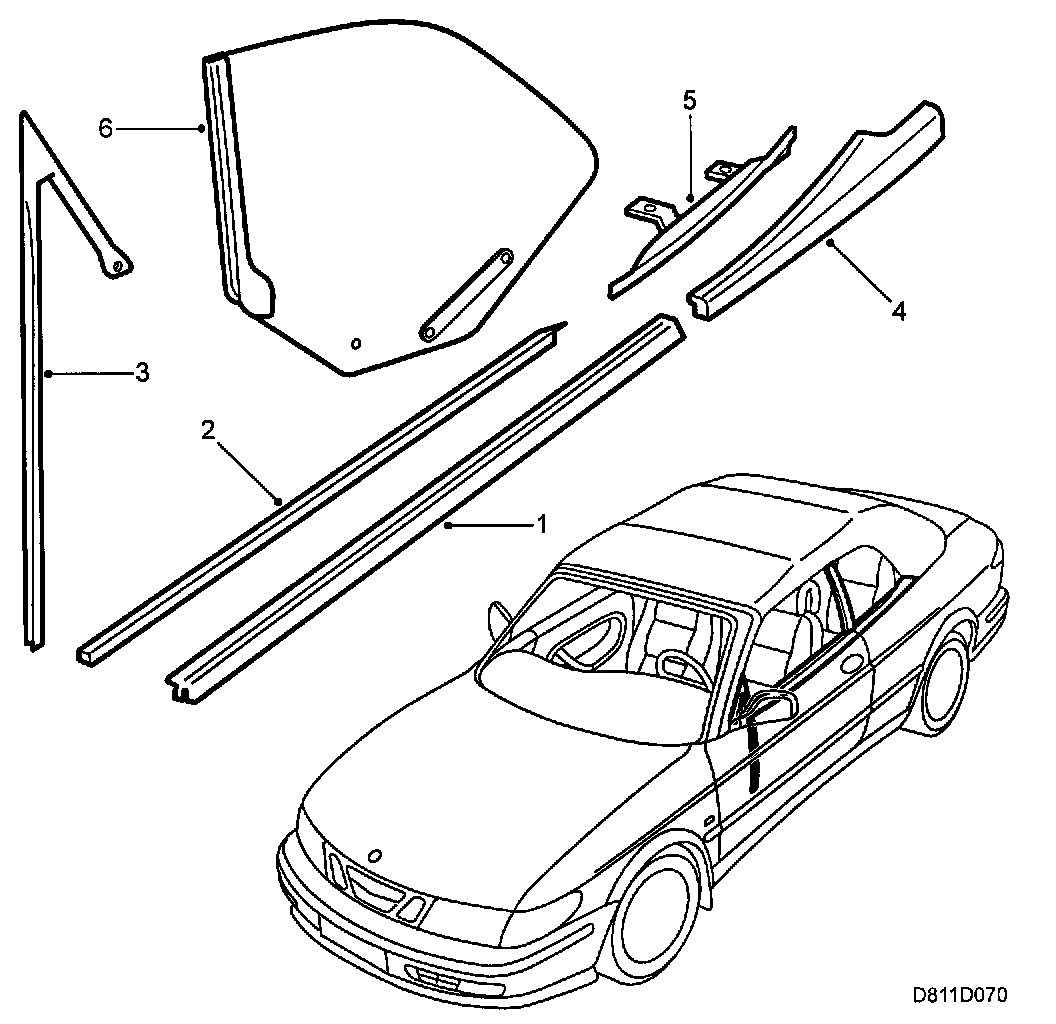 6
5
4
3
2
1
D811D070