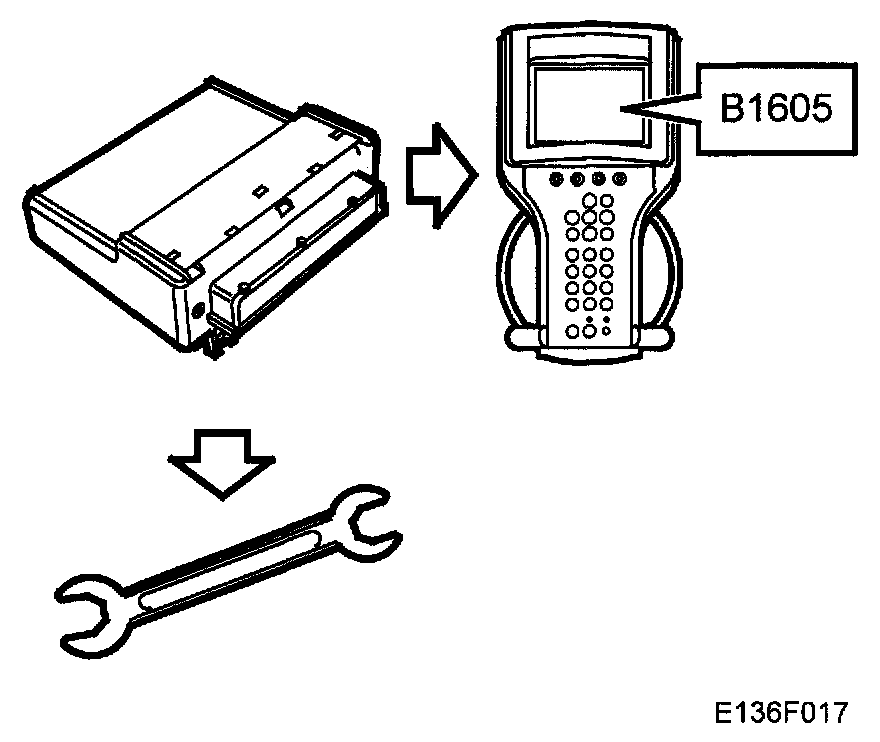 B1605

E136F017