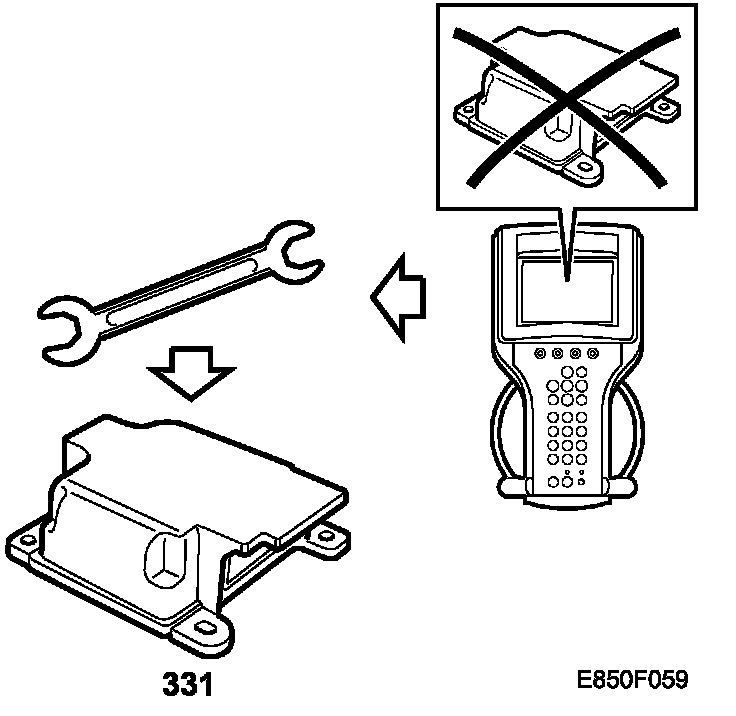 331

E850F059