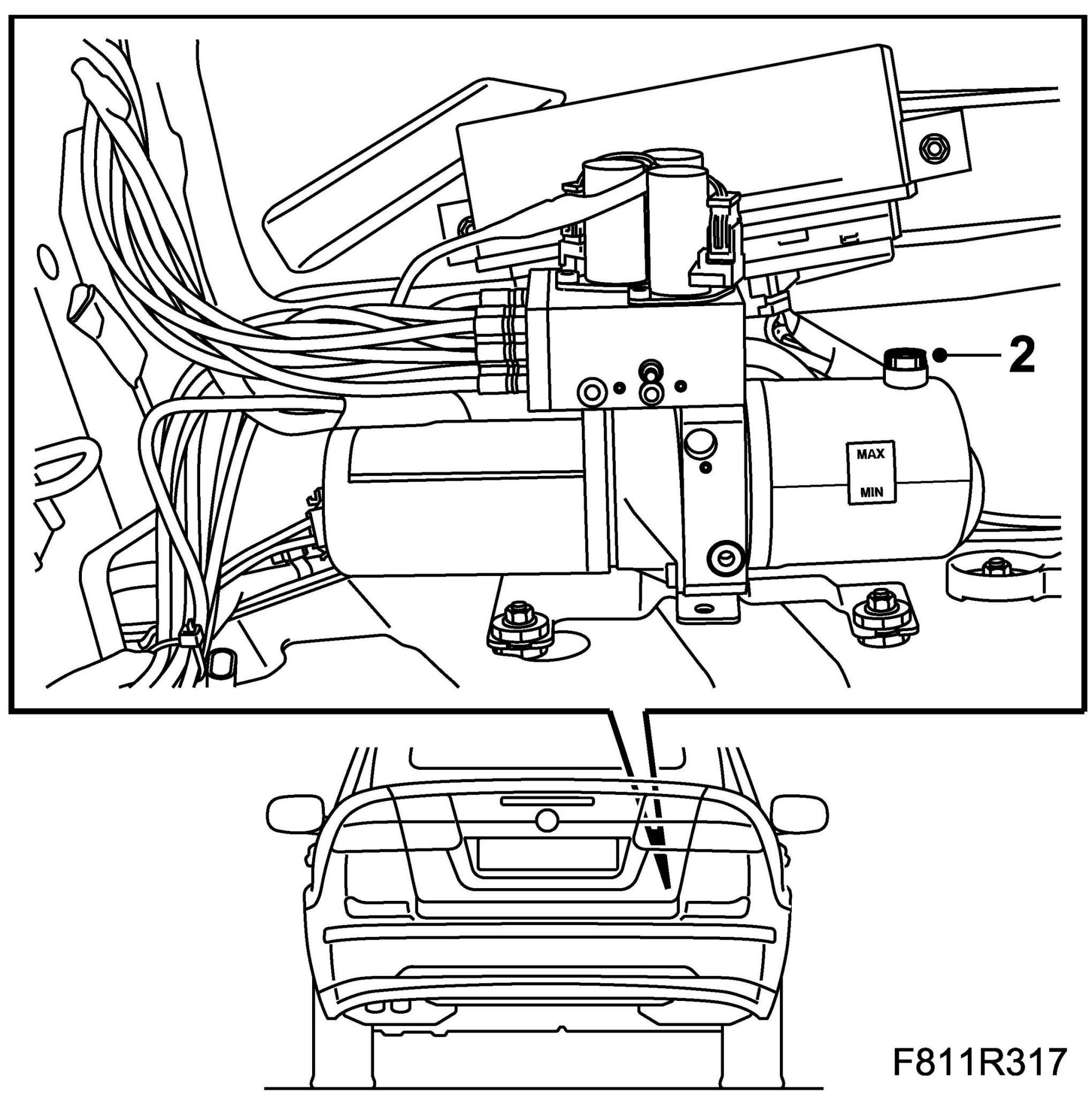 2

MAX

MIN

F811R317