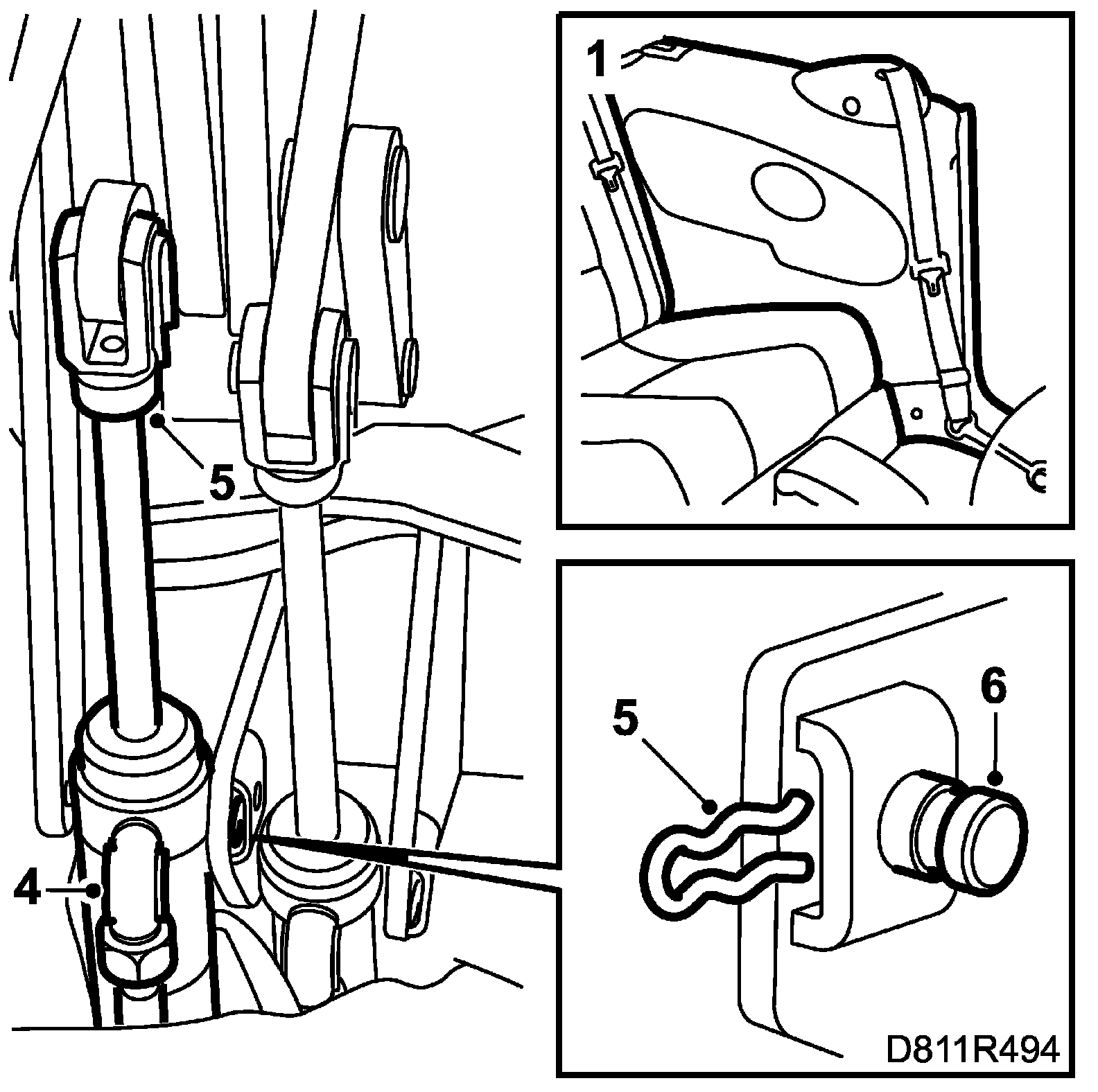 1

5

4

5

6

D811R494