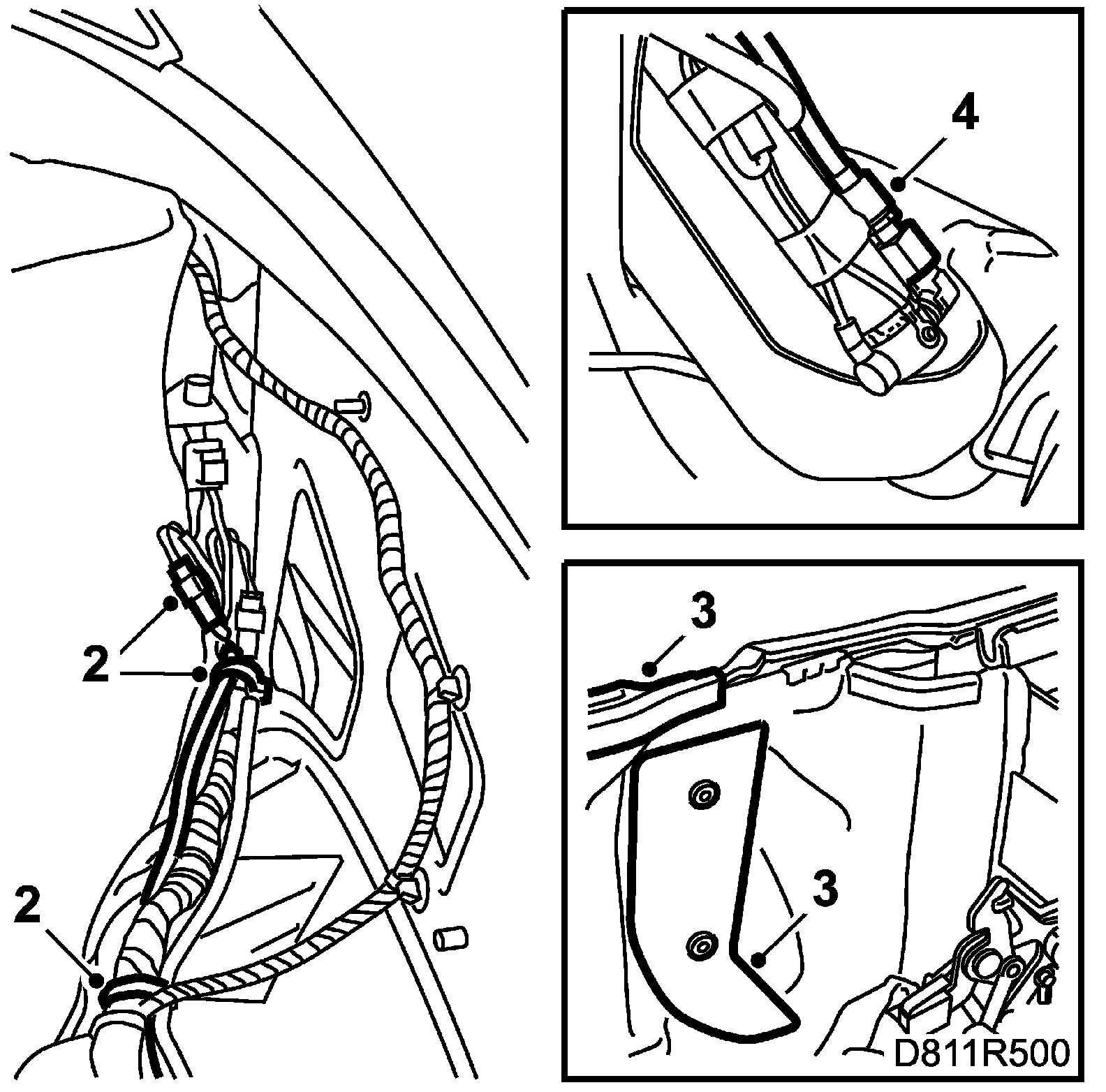 2
2
4
3
3
D811R500