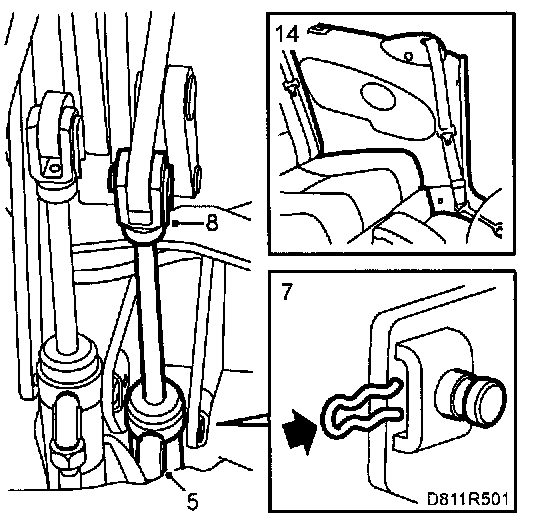 14
8
7
5
D811R501