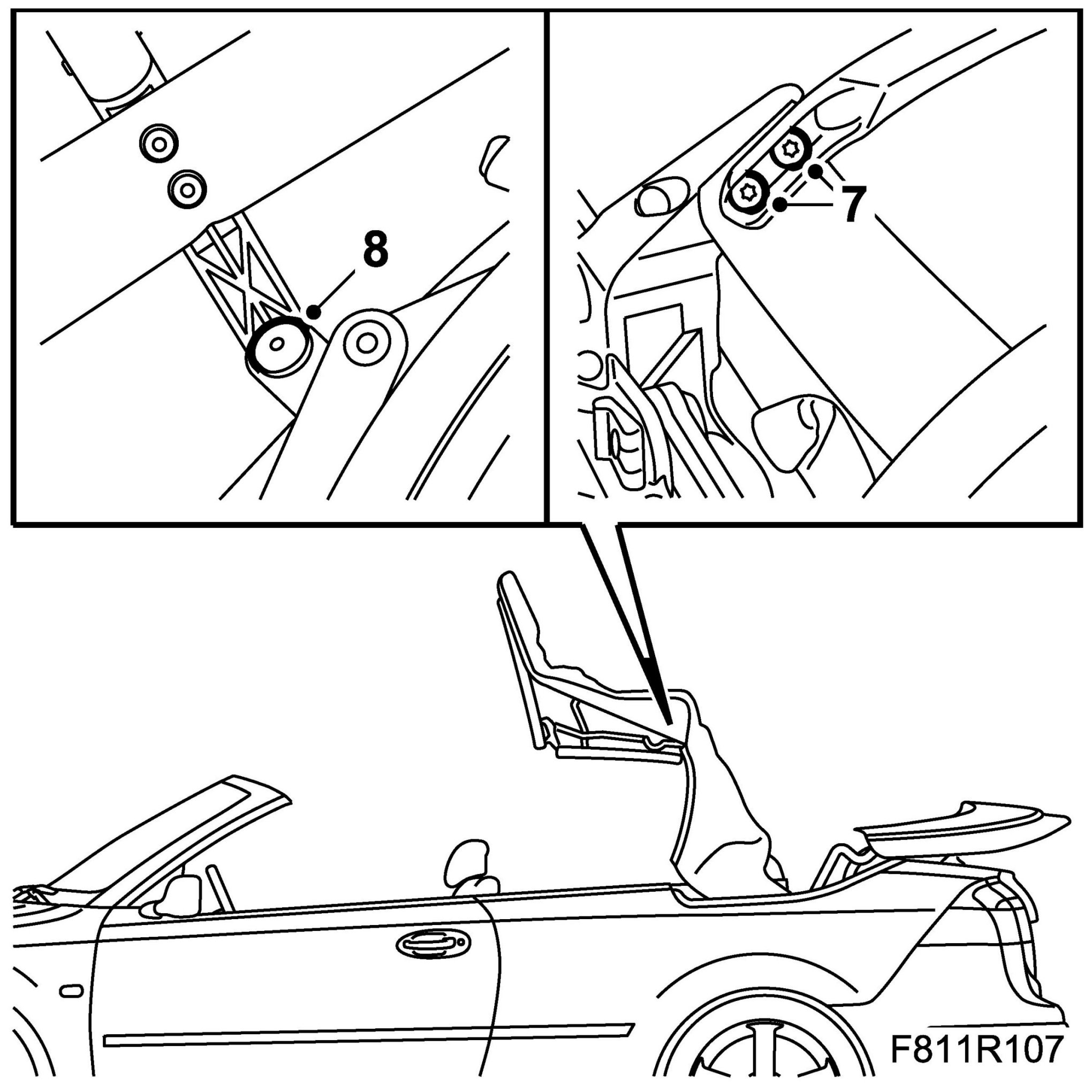 8

7

F811R107