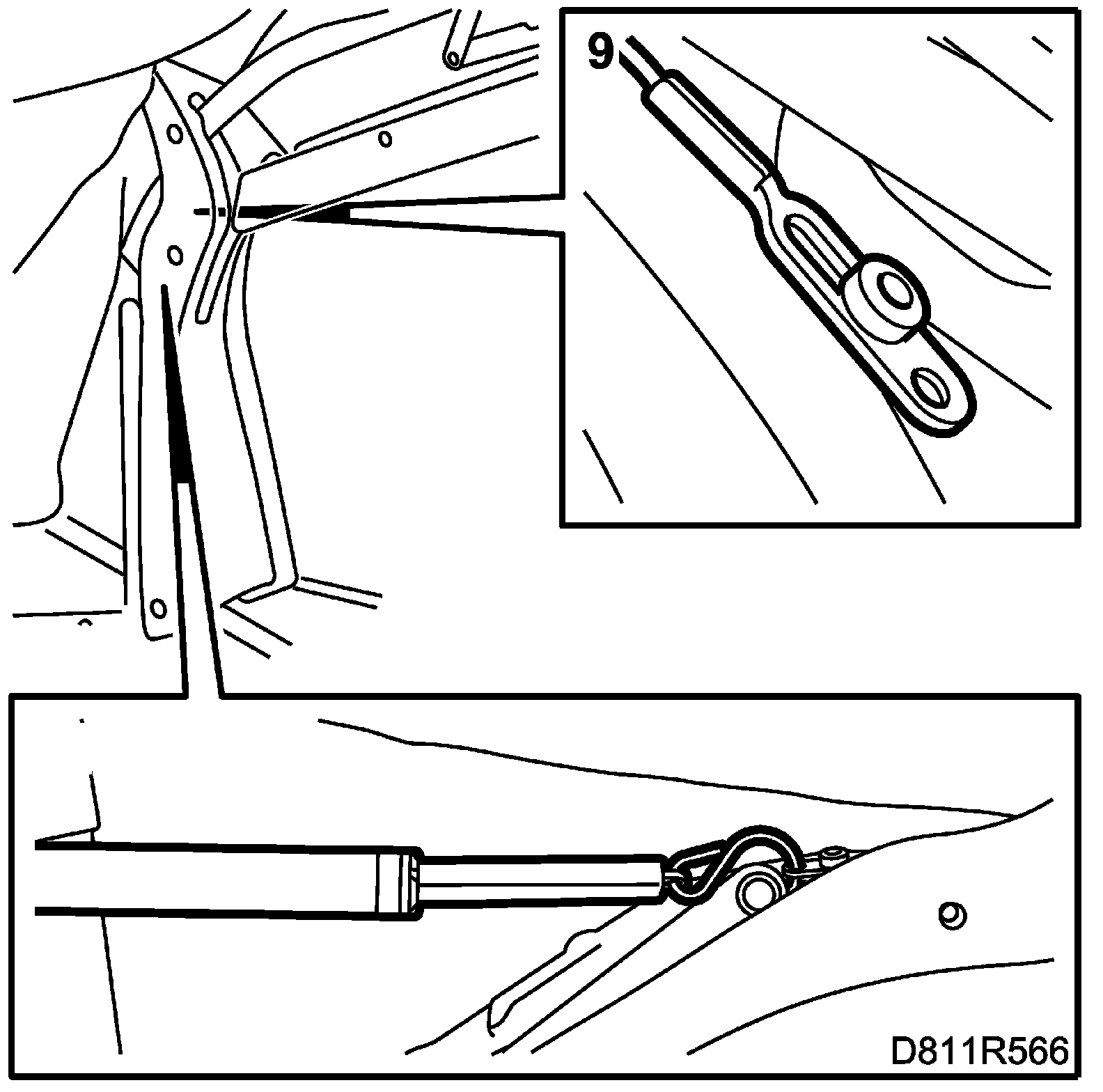 9

D811R566