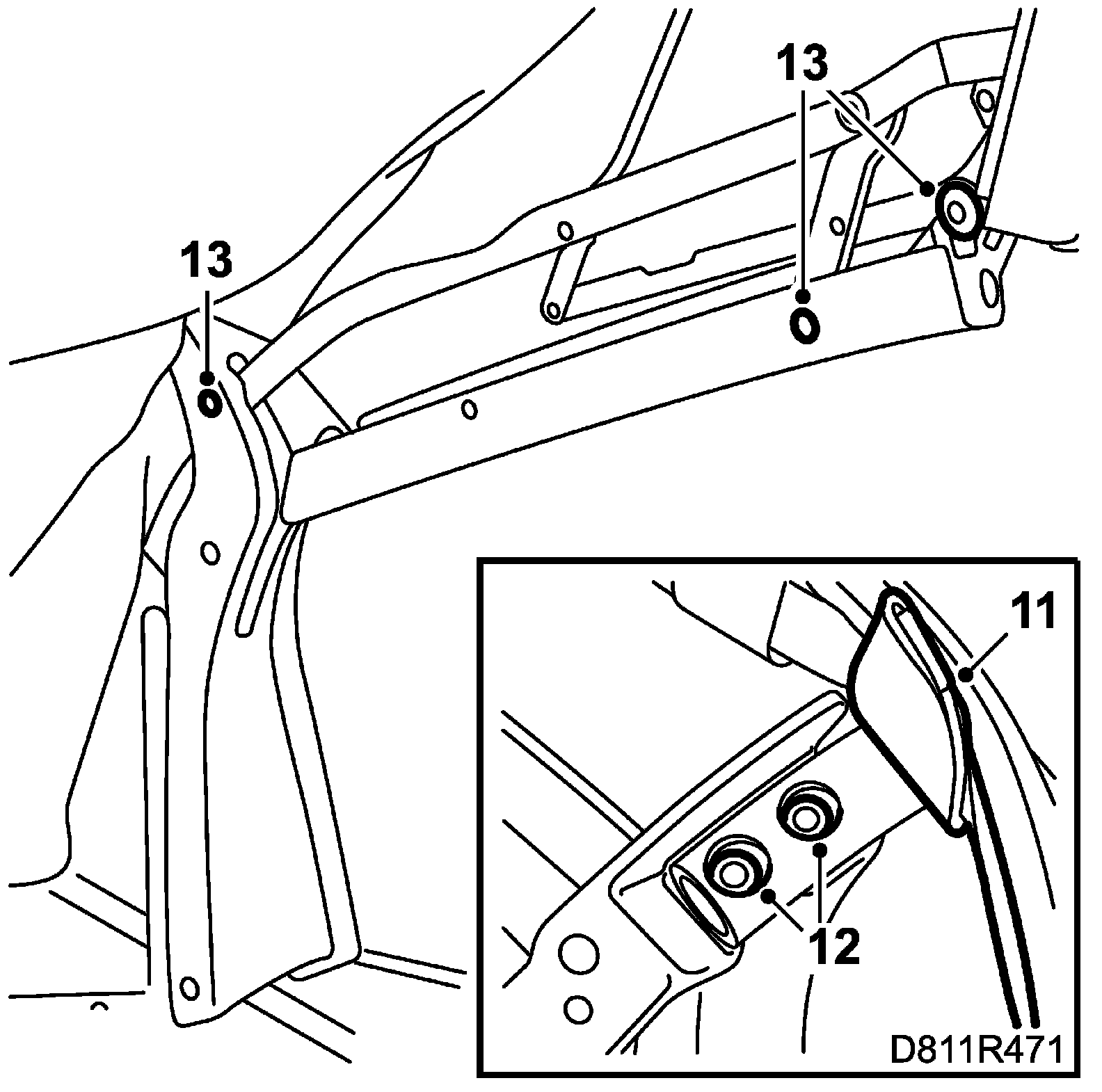 13
13
11
12
D811R471