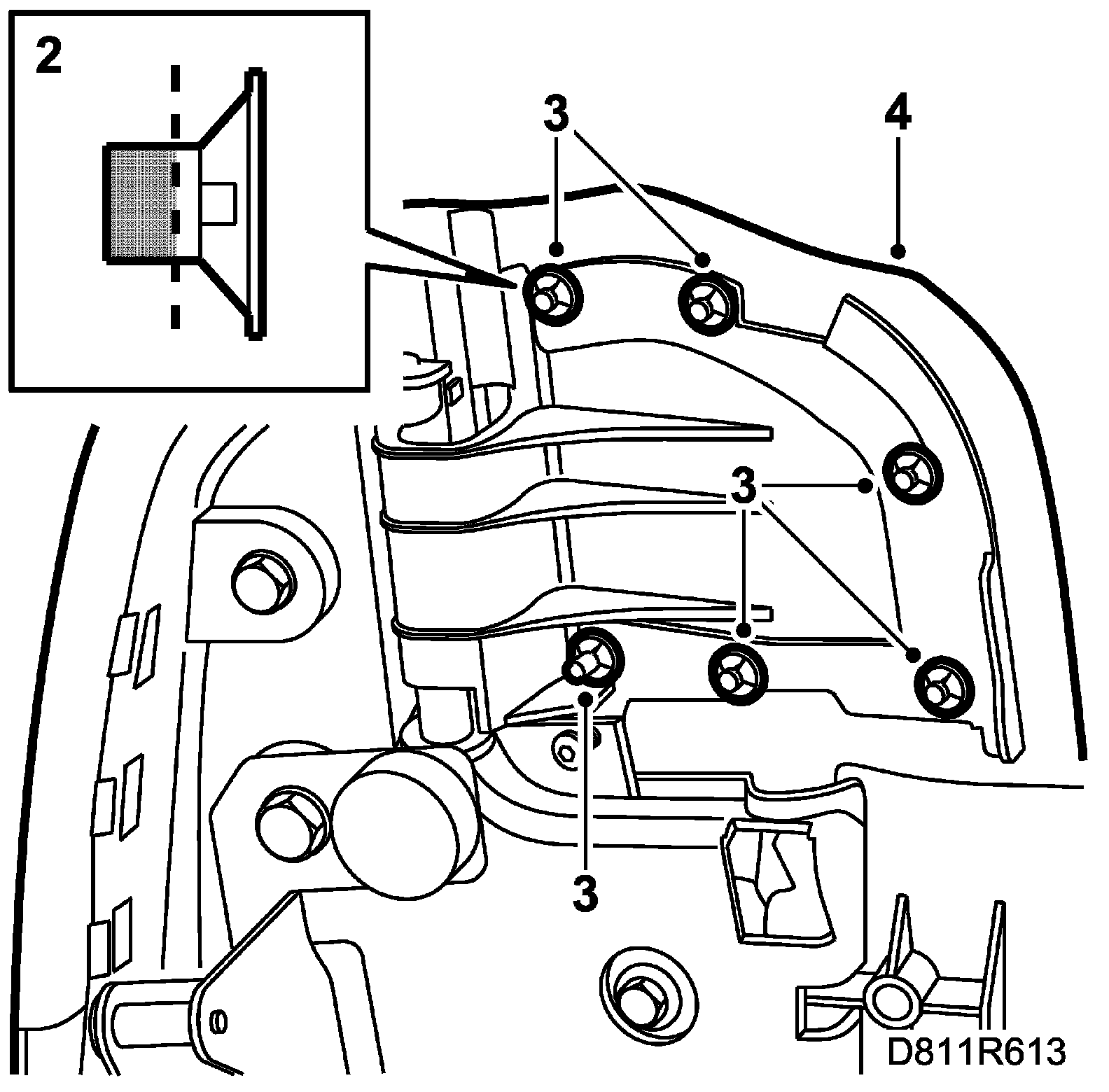 2
3
4
3
3
D811R613