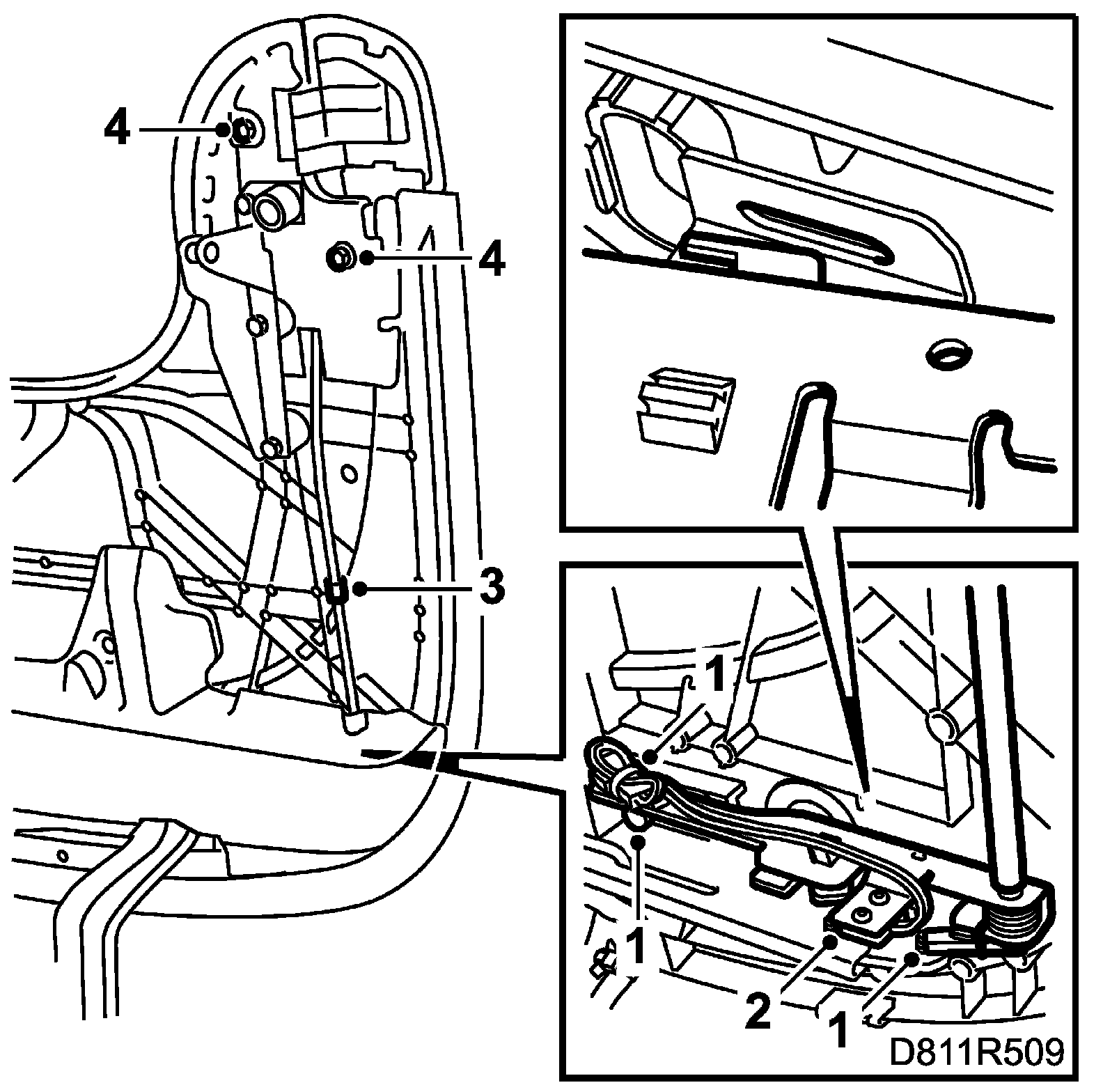 4
4
3
1
1
2
1
D811R509