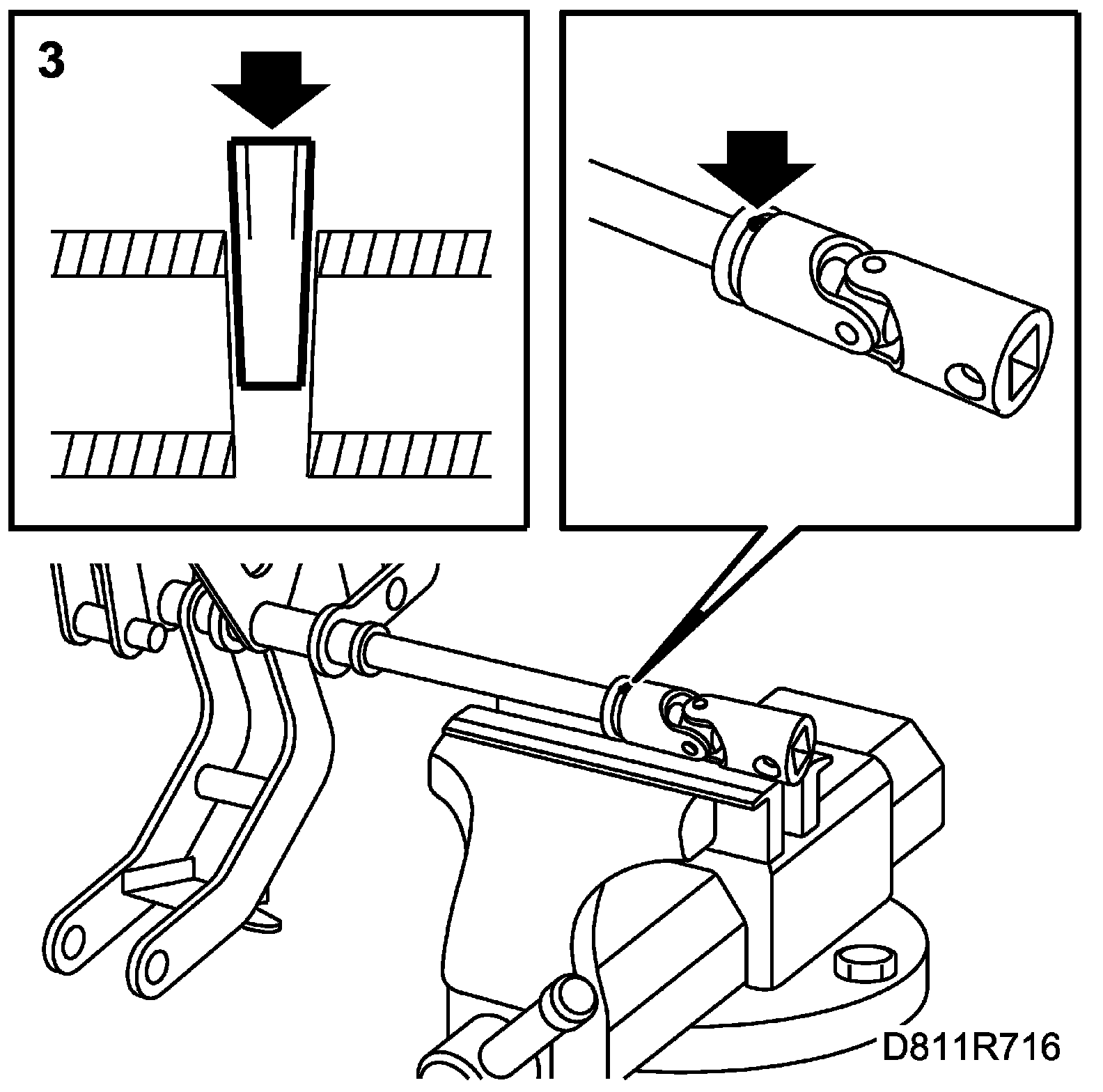 3

D811R716