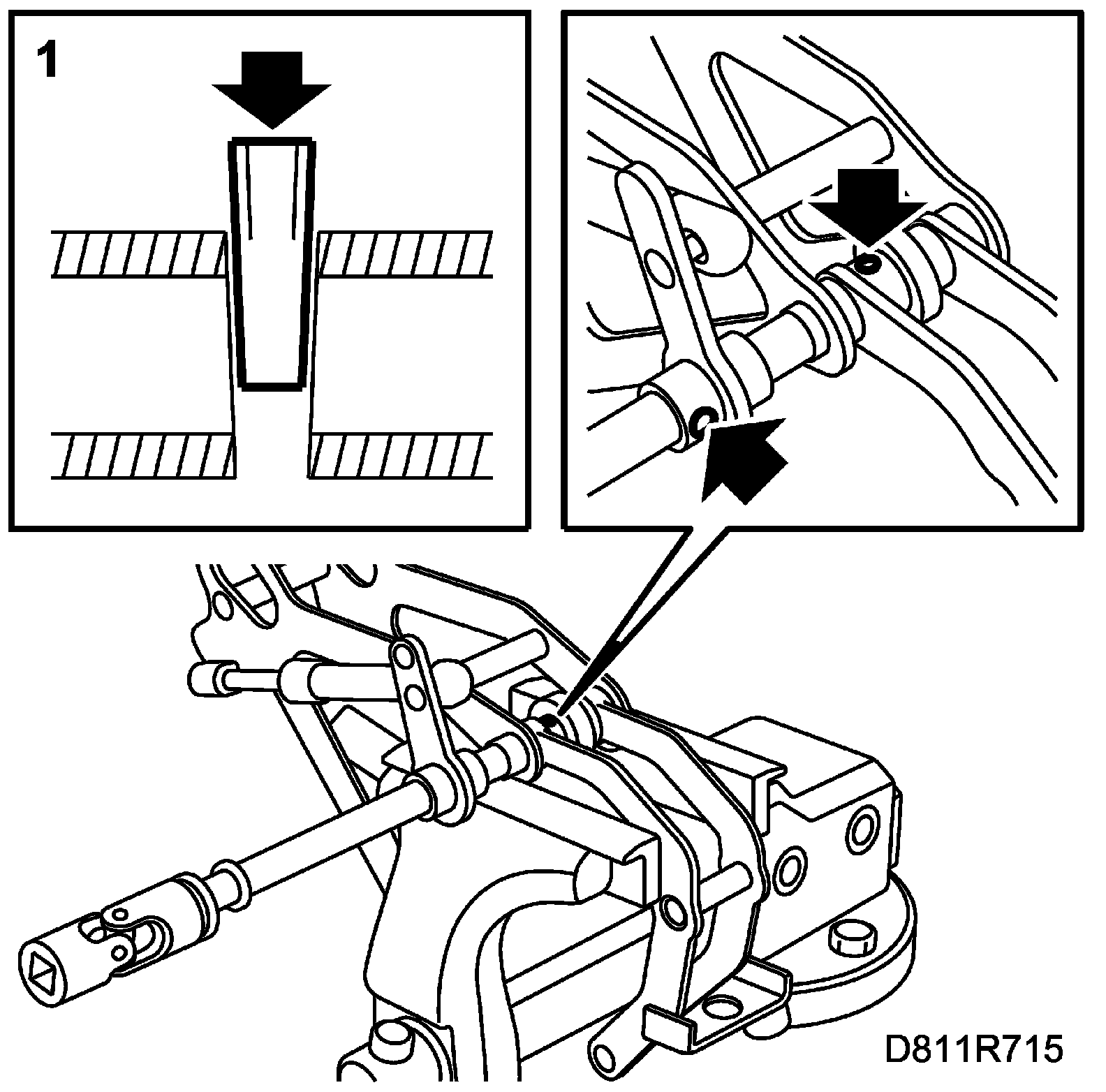 1

D811R715