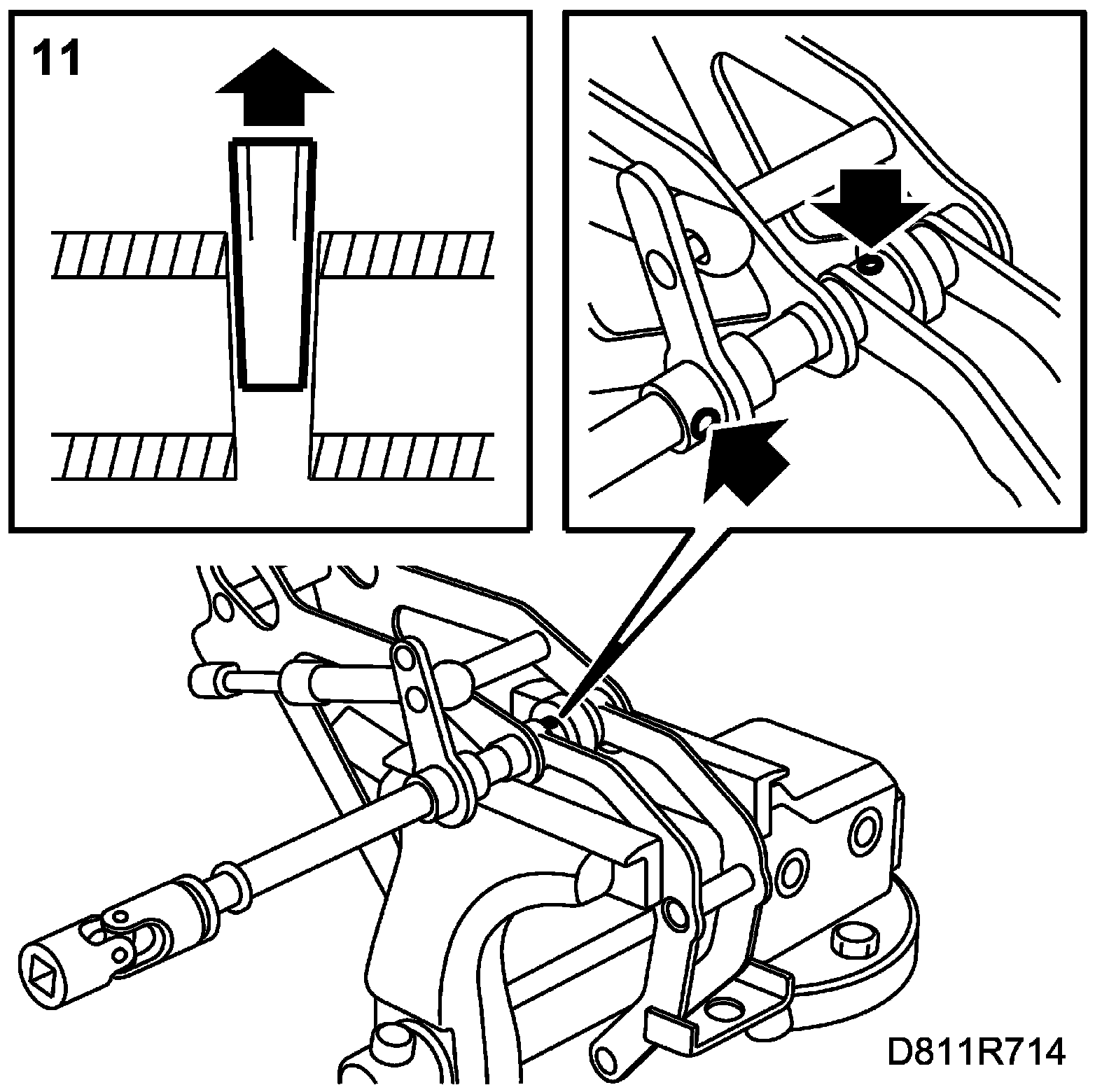 11

D811R714