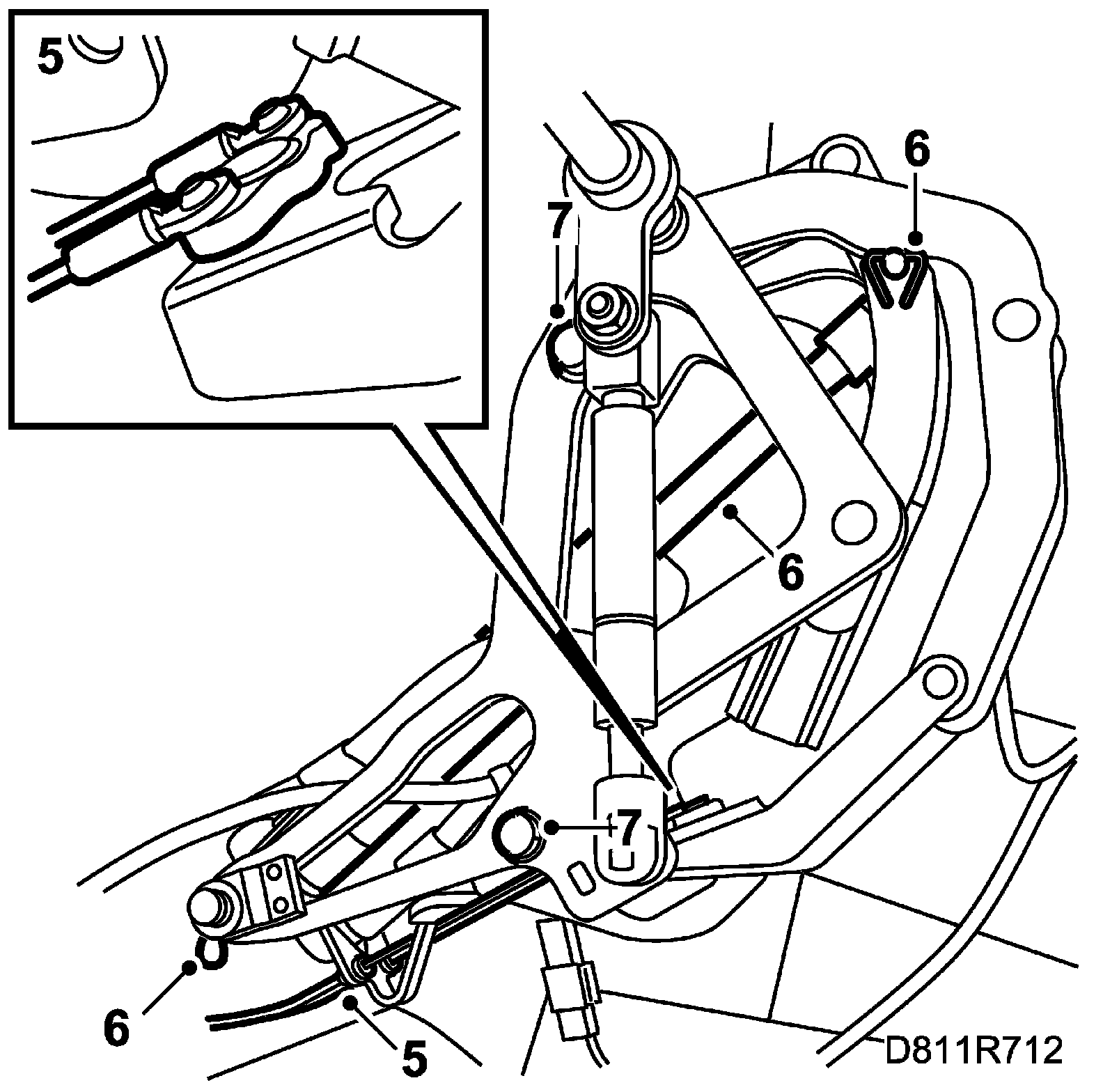 5
7
6
6
7
6
5
D811R712