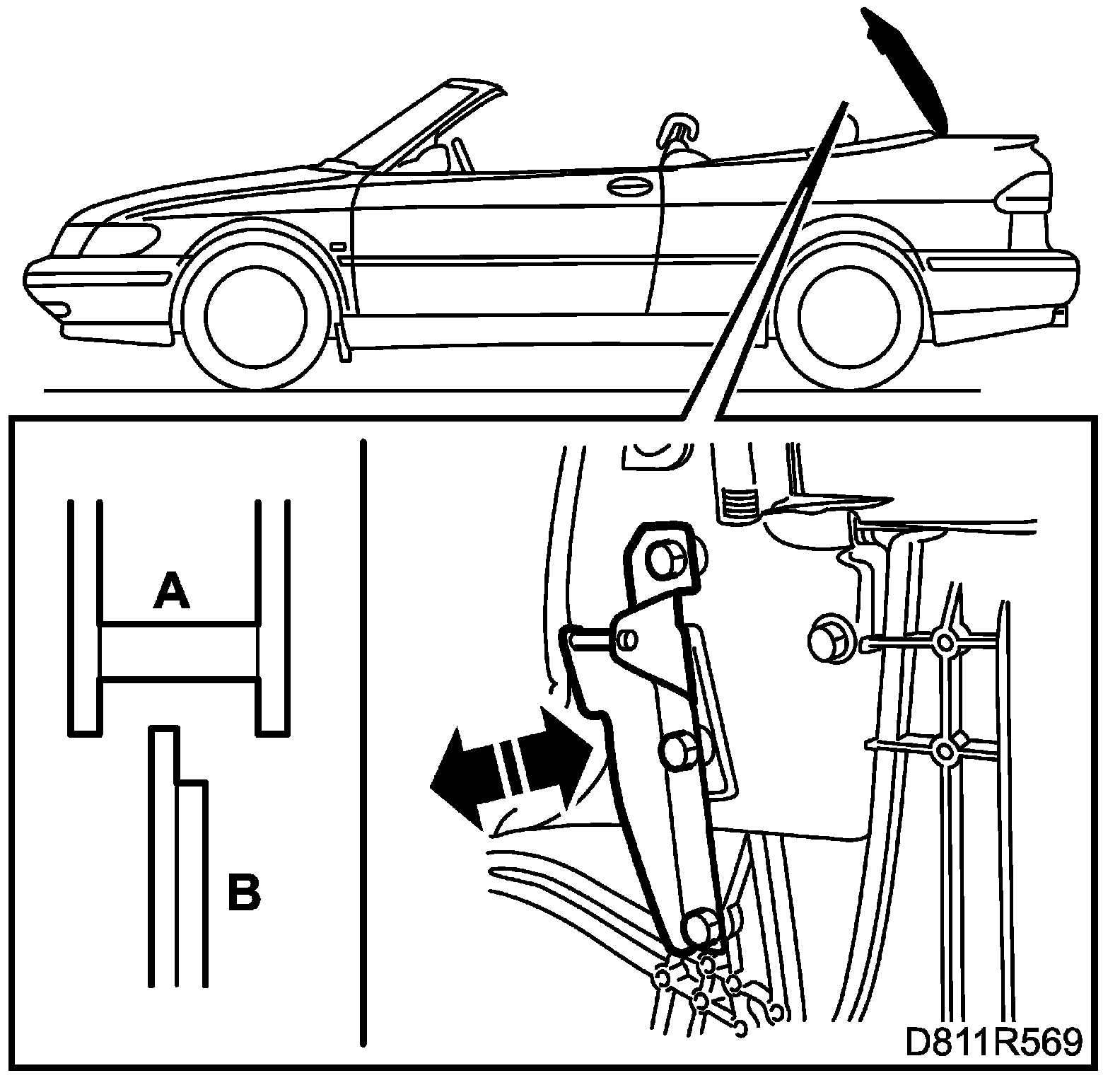 A

B

D811R569