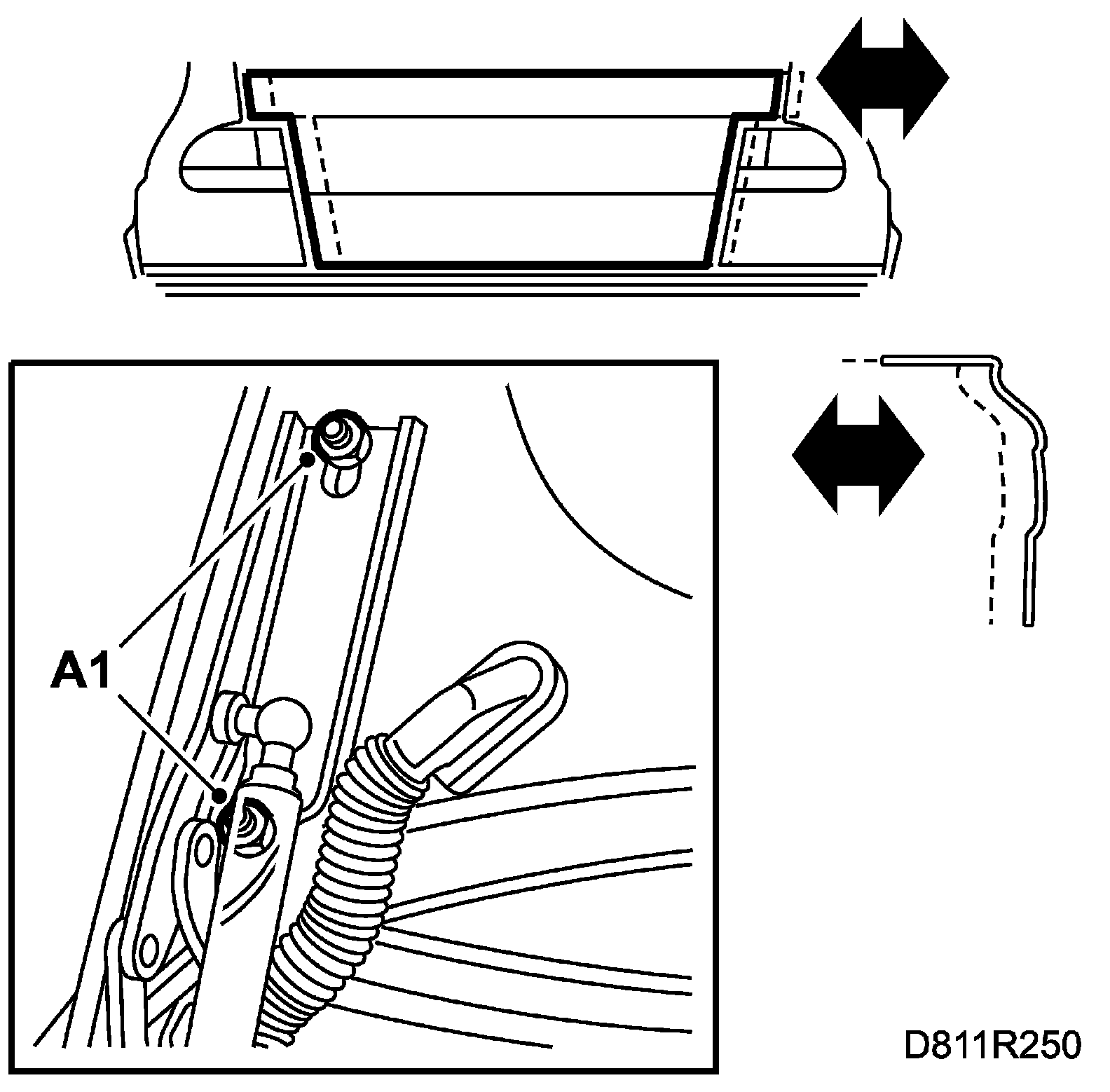 A1

D811R250