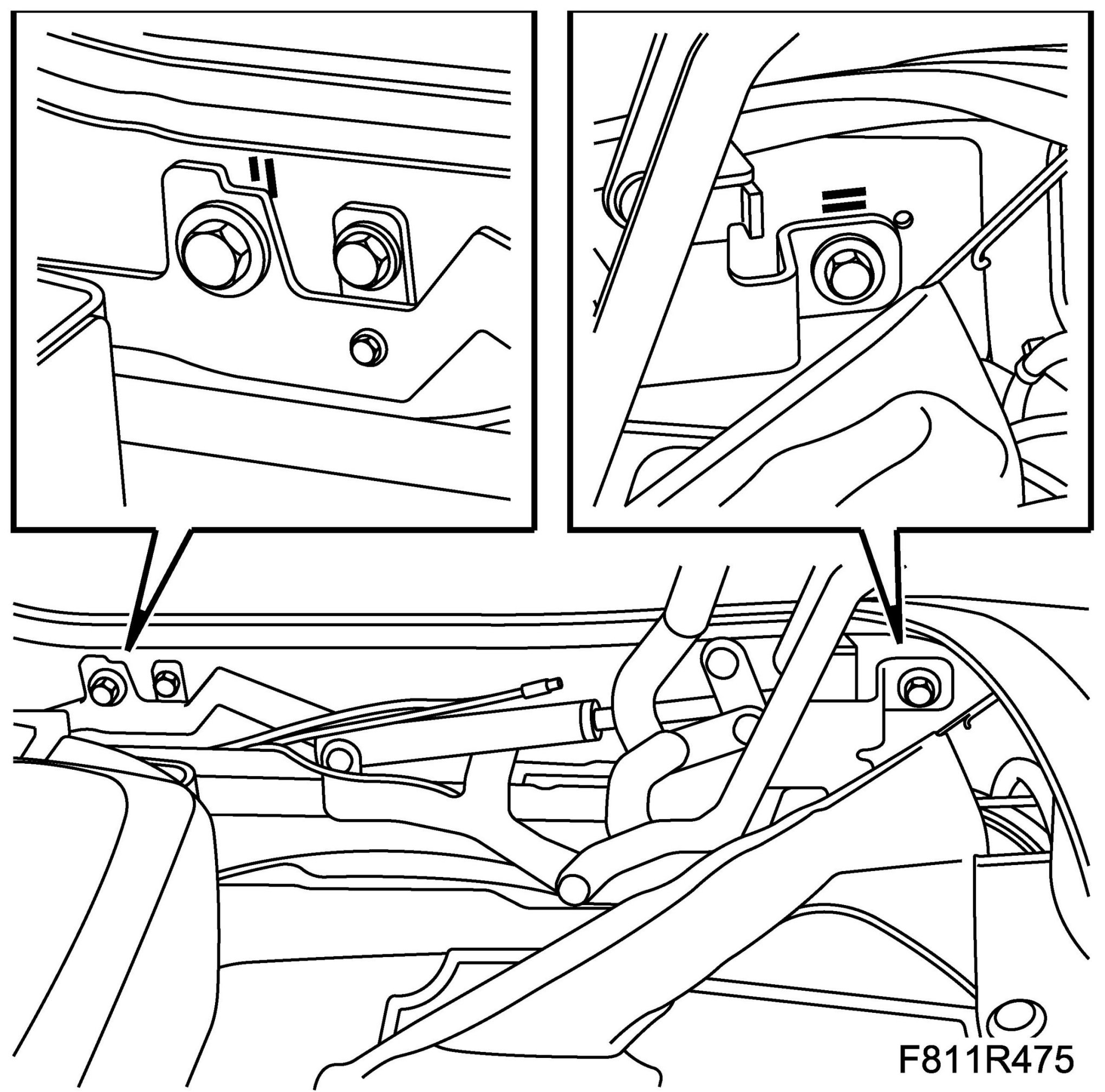 F811R475