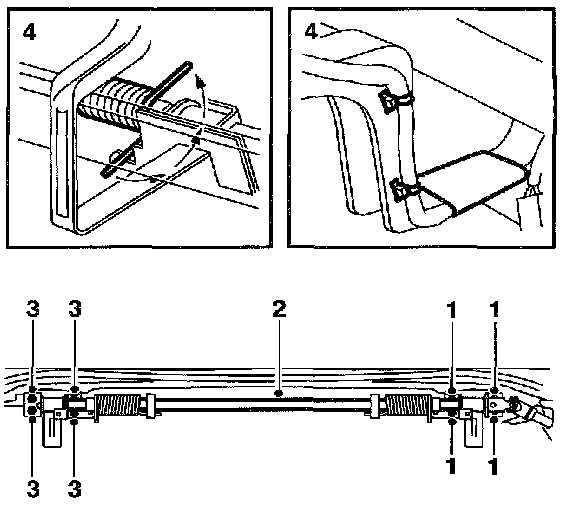 4

4

3 3 2 1 1

3 3 1 1