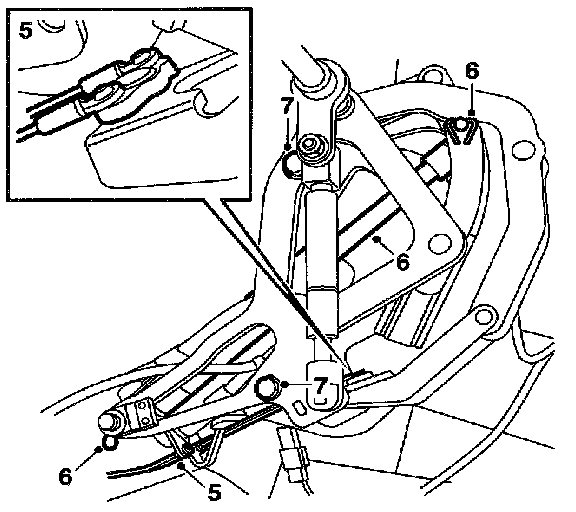 5
7
6
6
7
6
5