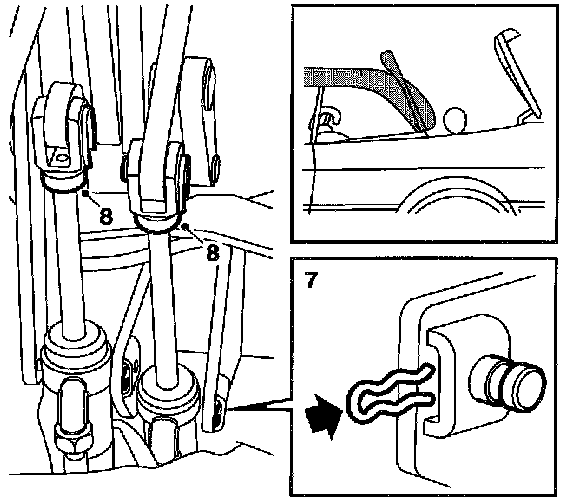 8
8
7