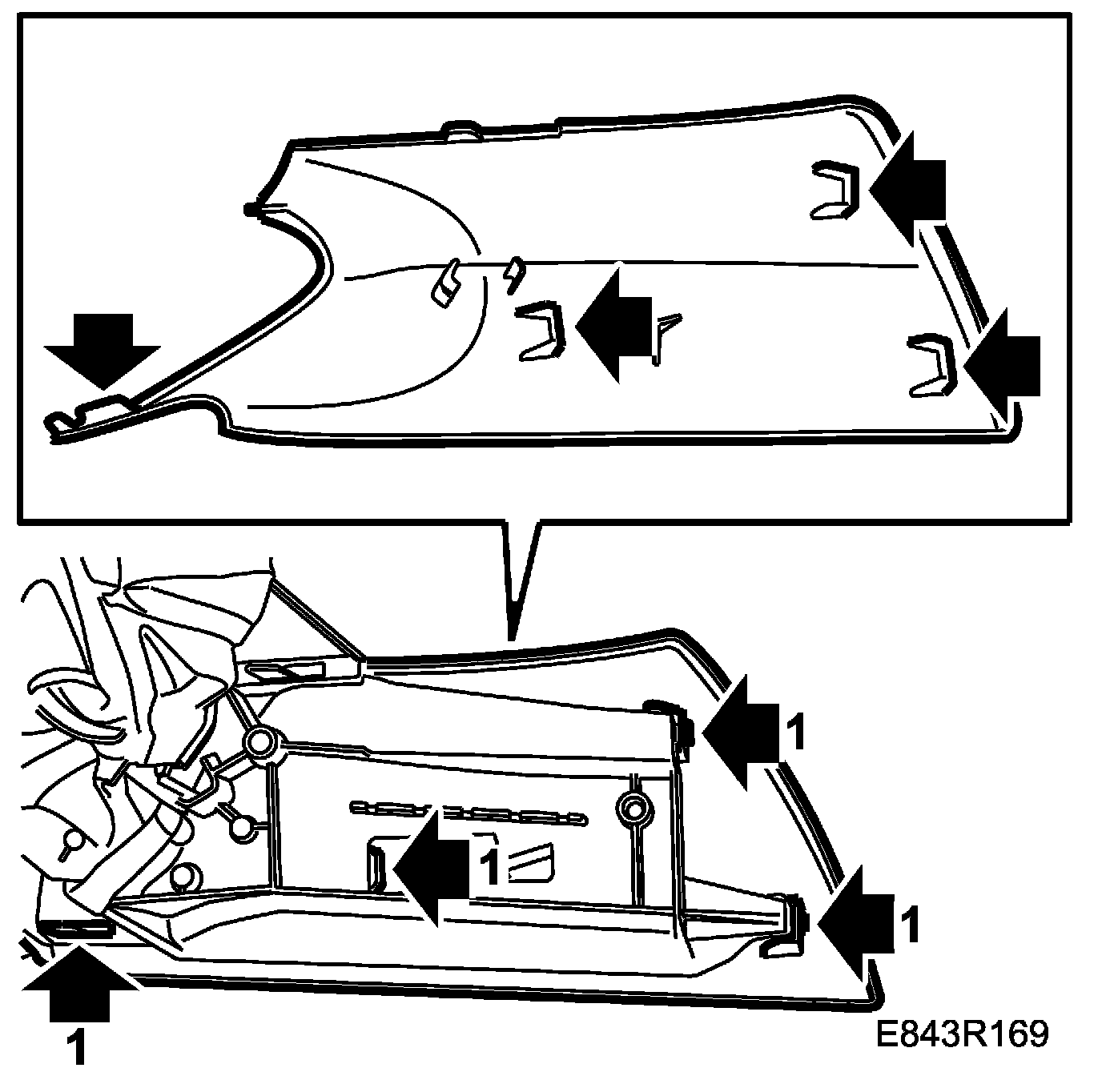 1

1

1

1

E843R169