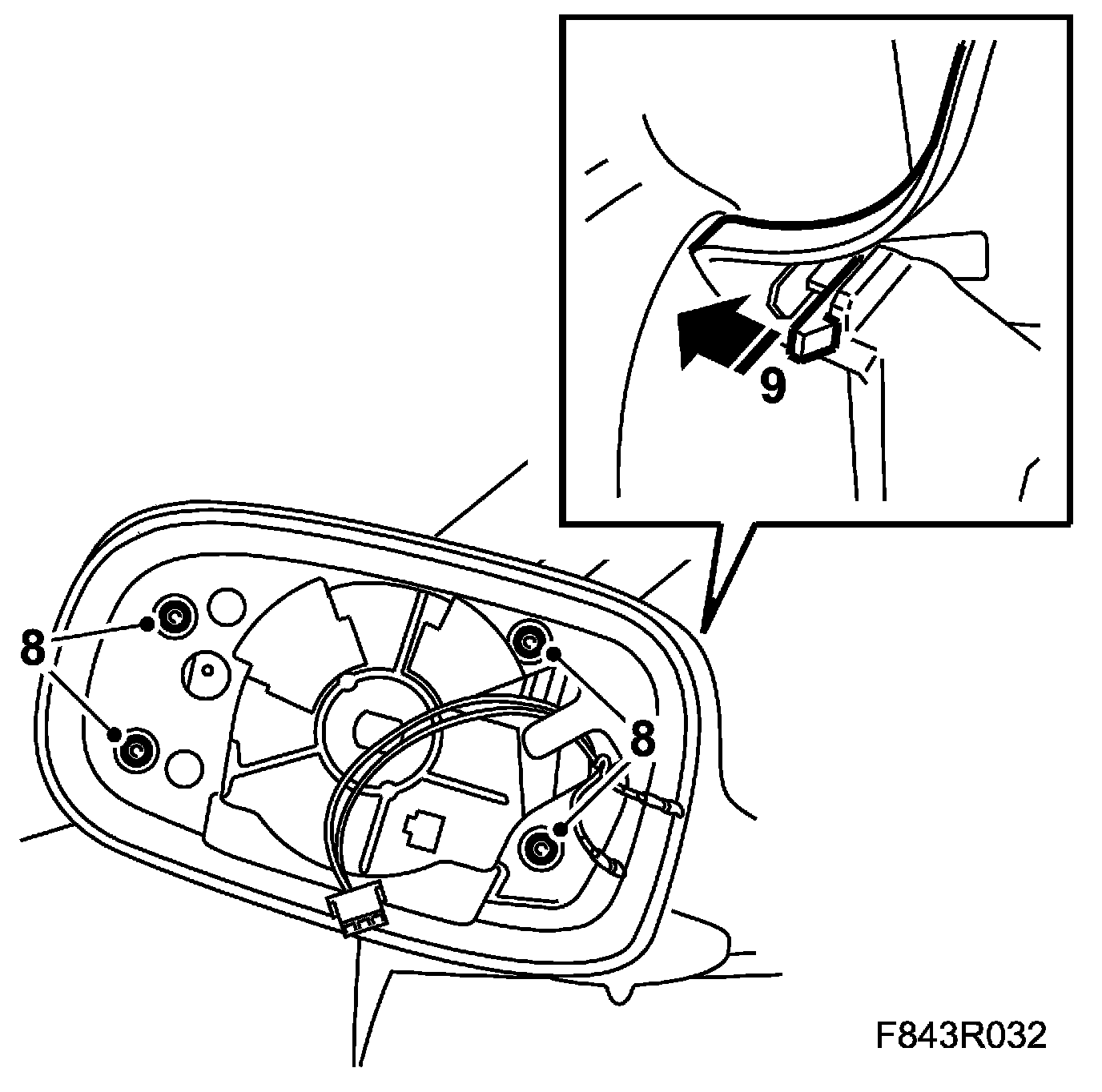 9

8

8

F843R032