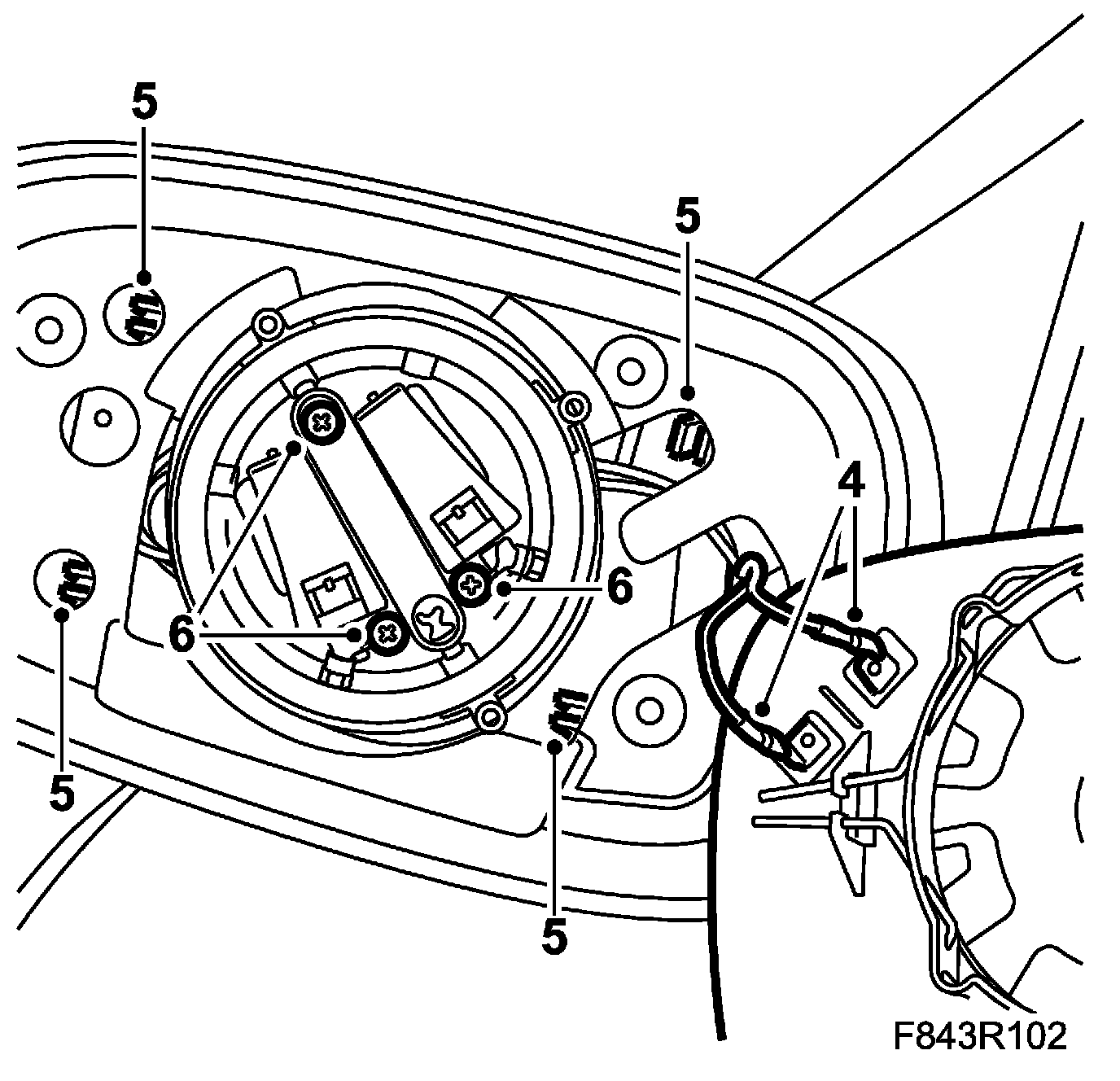 5
5
4
6
6
5
5
F843R102