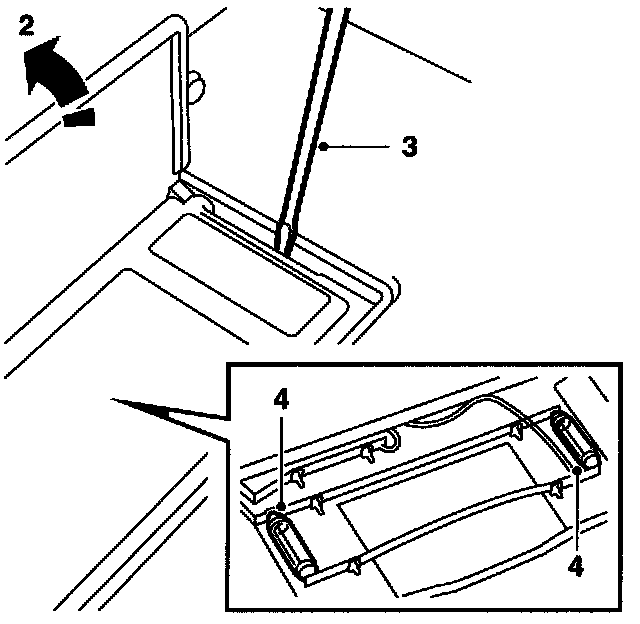 2

3

4

4