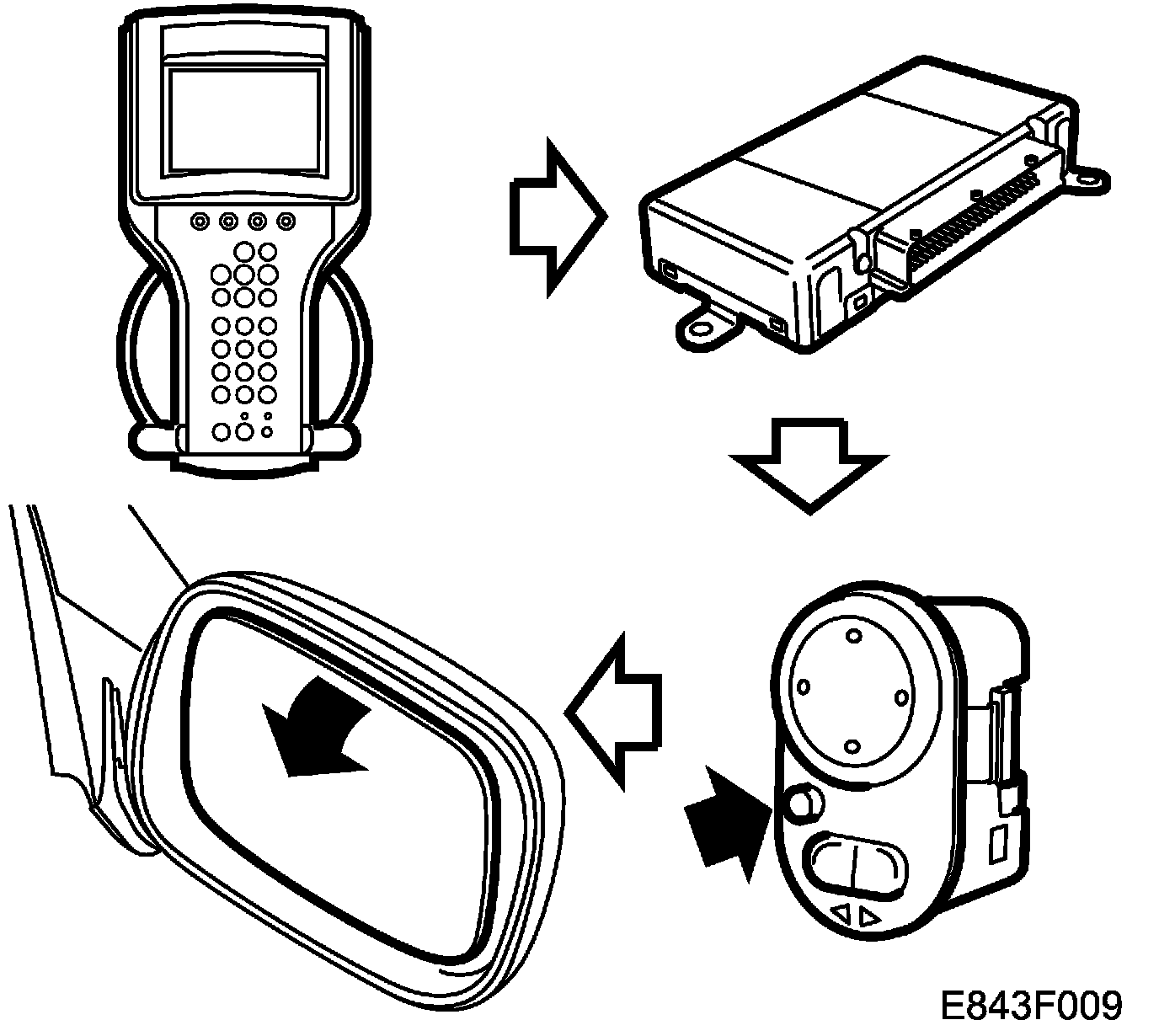 E843F009