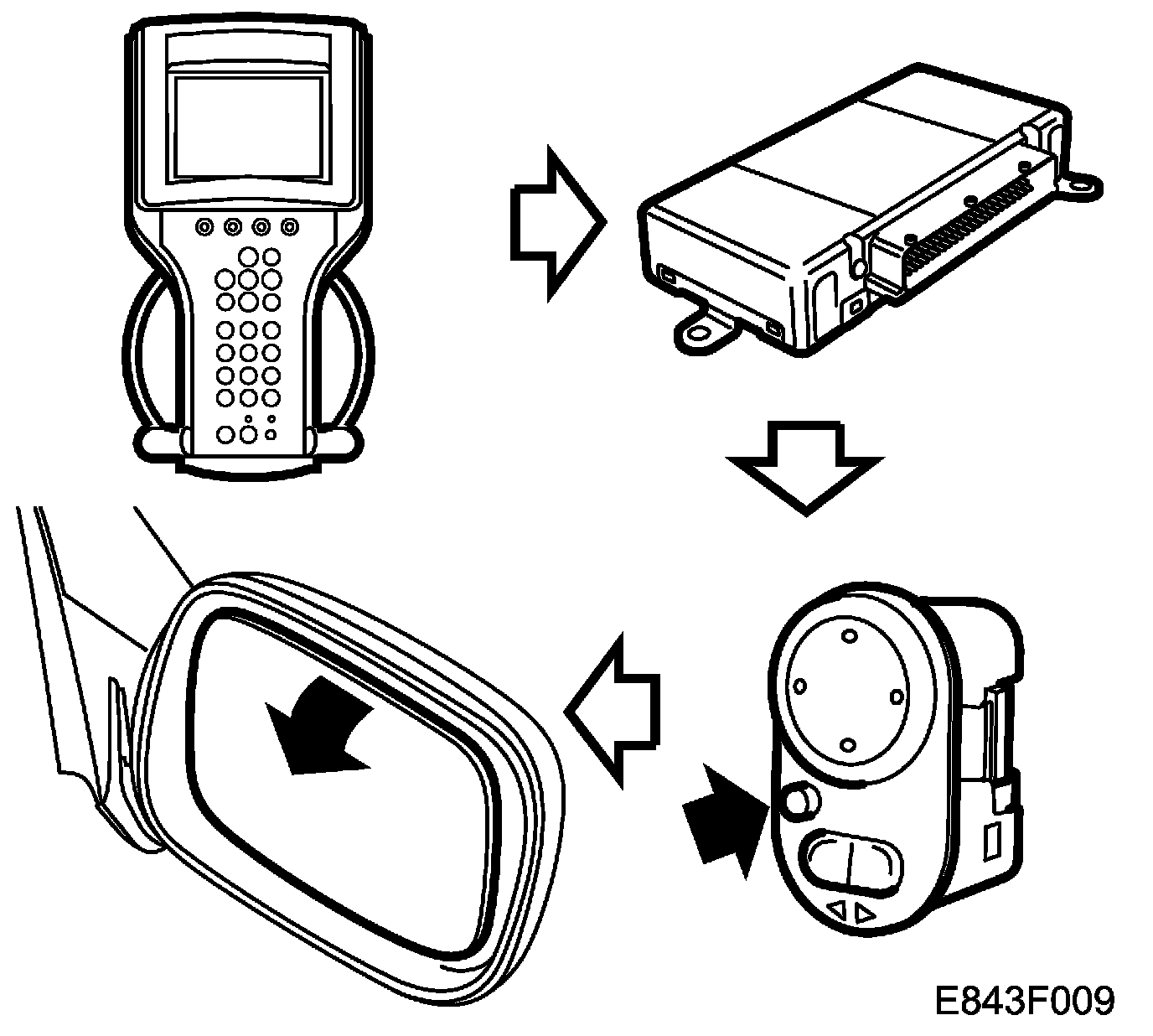 E843F009