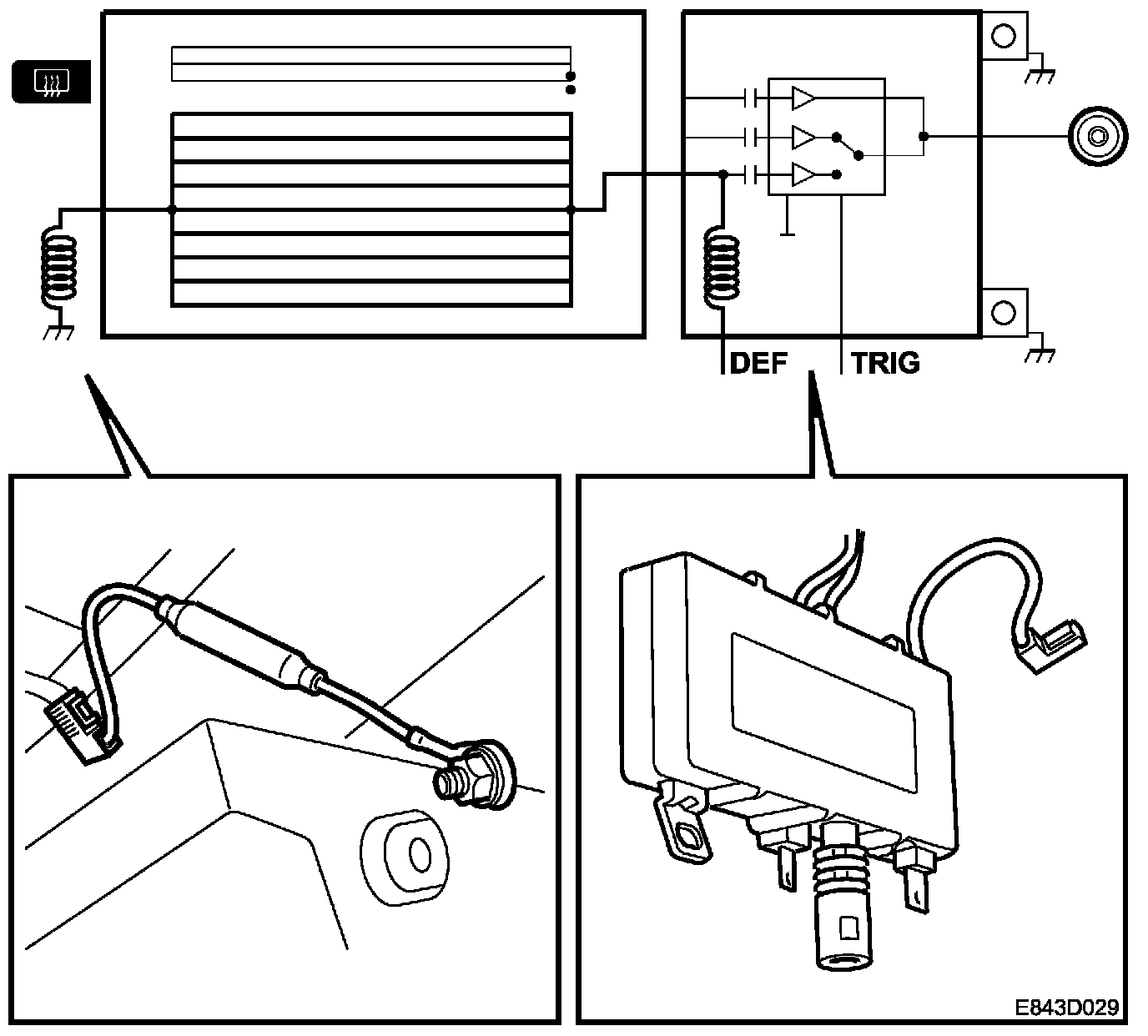 DEF
TRIG
E843D029