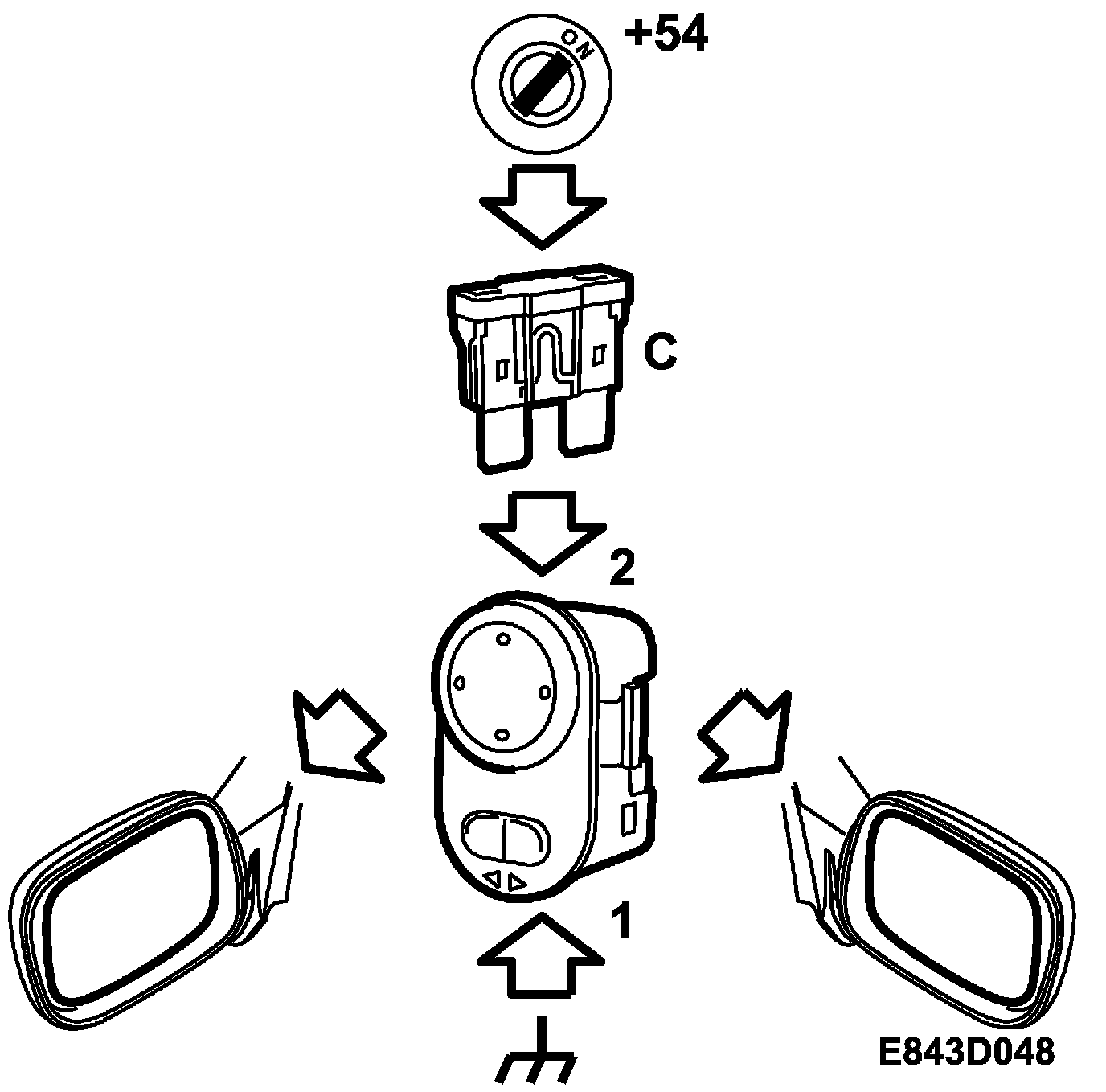 ON
+54
C
2
1
E843D048